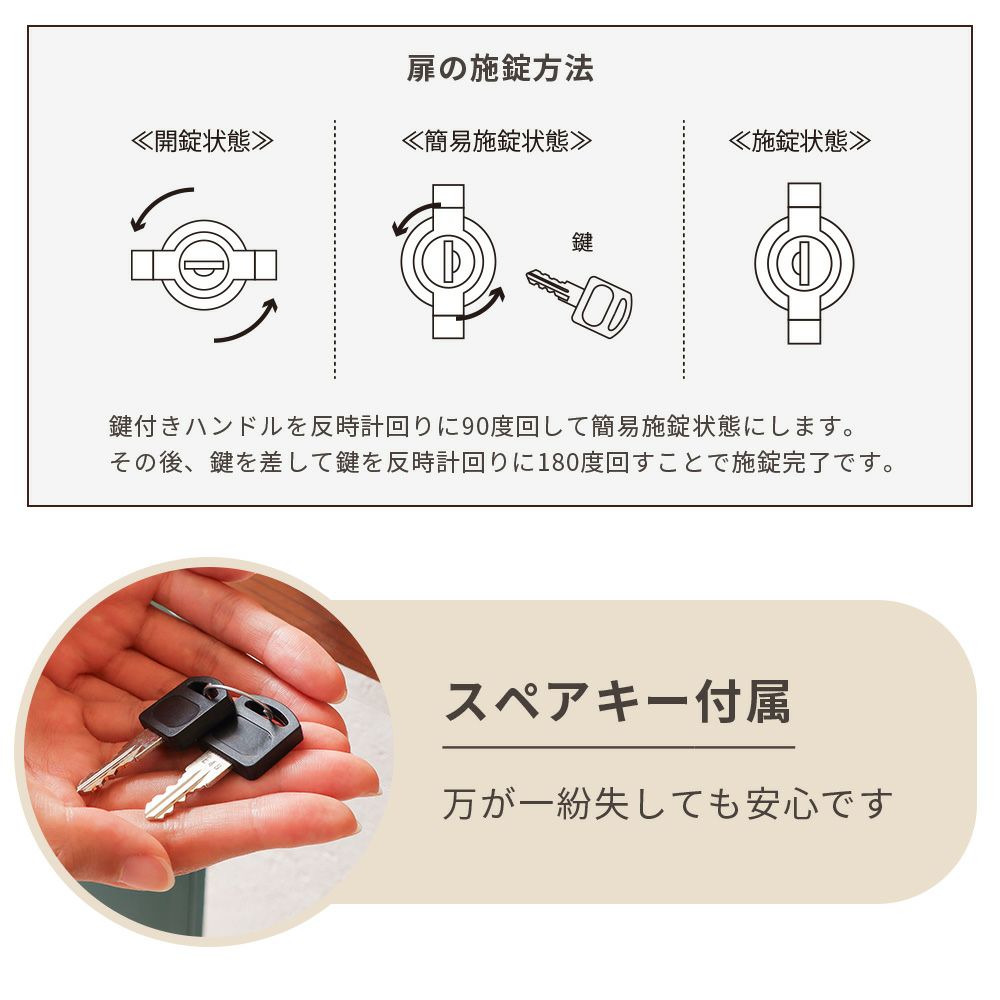 扉の施錠方法

≪開錠状態≫

≪簡易施錠状態≫

鍵

≪施錠状態≫

鍵付きハンドルを反時計回りに90度回して簡易施錠状態にします。
その後、鍵を差して鍵を反時計回りに180度回すことで施錠完了です。

スペアキー付属

万が一紛失しても安心です