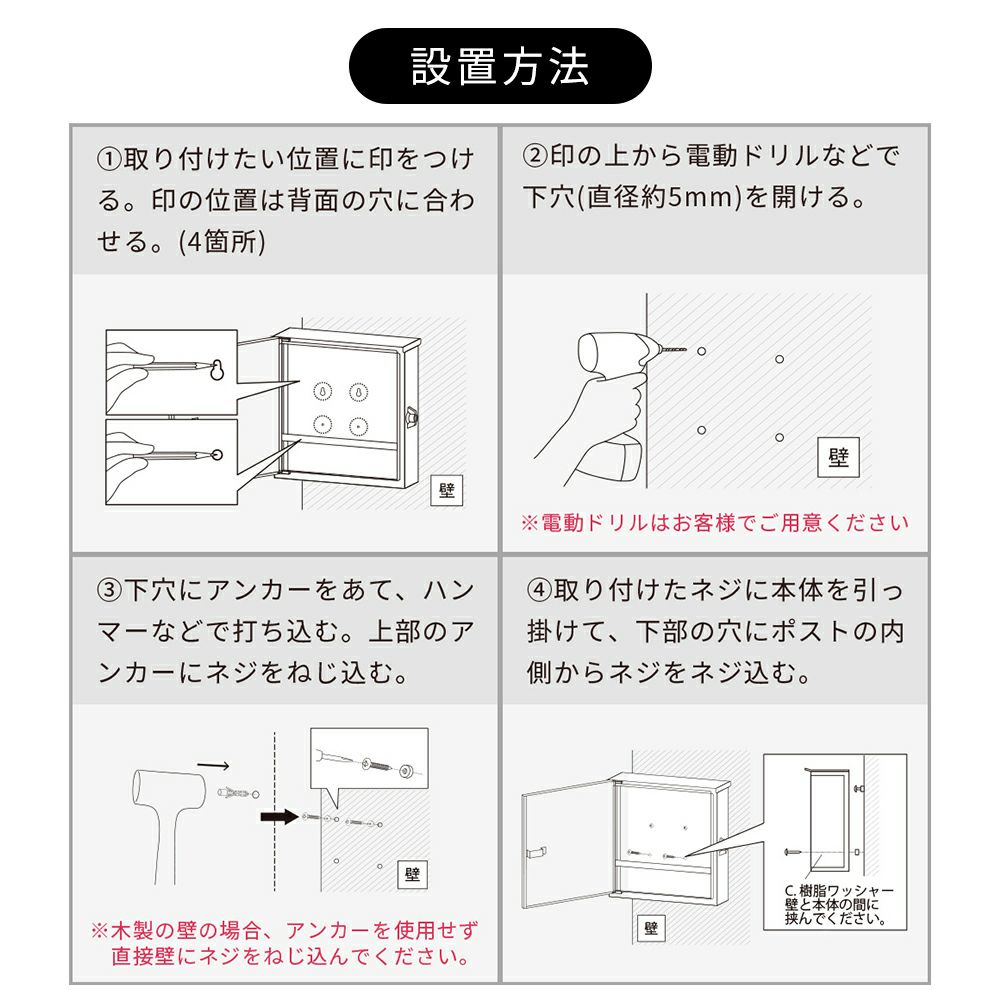 設置方法

①取り付けたい位置に印をつける。印の位置は背面の穴に合わせる。(4箇所)

壁

②印の上から電動ドリルなどで下穴(直径約5mm)を開ける。

壁

※電動ドリルはお客様でご用意ください

③下穴にアンカーをあて、ハンマーなどで打ち込む。上部のアンカーにネジをねじ込む。

壁

※木製の壁の場合、アンカーを使用せず直接壁にネジをねじ込んでください。

④取り付けたネジに本体を引っ掛けて、下部の穴にポストの内側からネジをネジ込む。

壁

C. 樹脂ワッシャー 壁と本体の間に挟んでください。