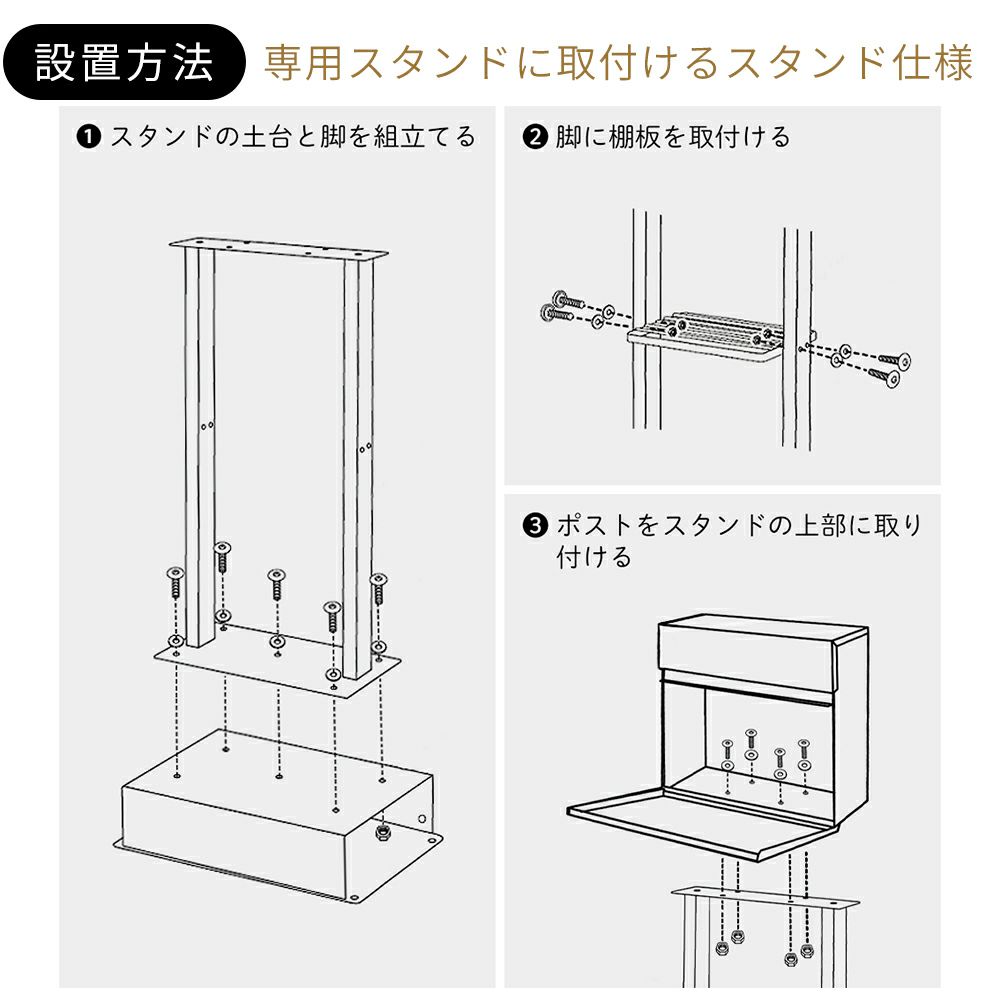 設置方法 専用スタンドに取付けるスタンド仕様

❶ スタンドの土台と脚を組立てる

❷ 脚に棚板を取付ける

❸ ポストをスタンドの上部に取り付ける