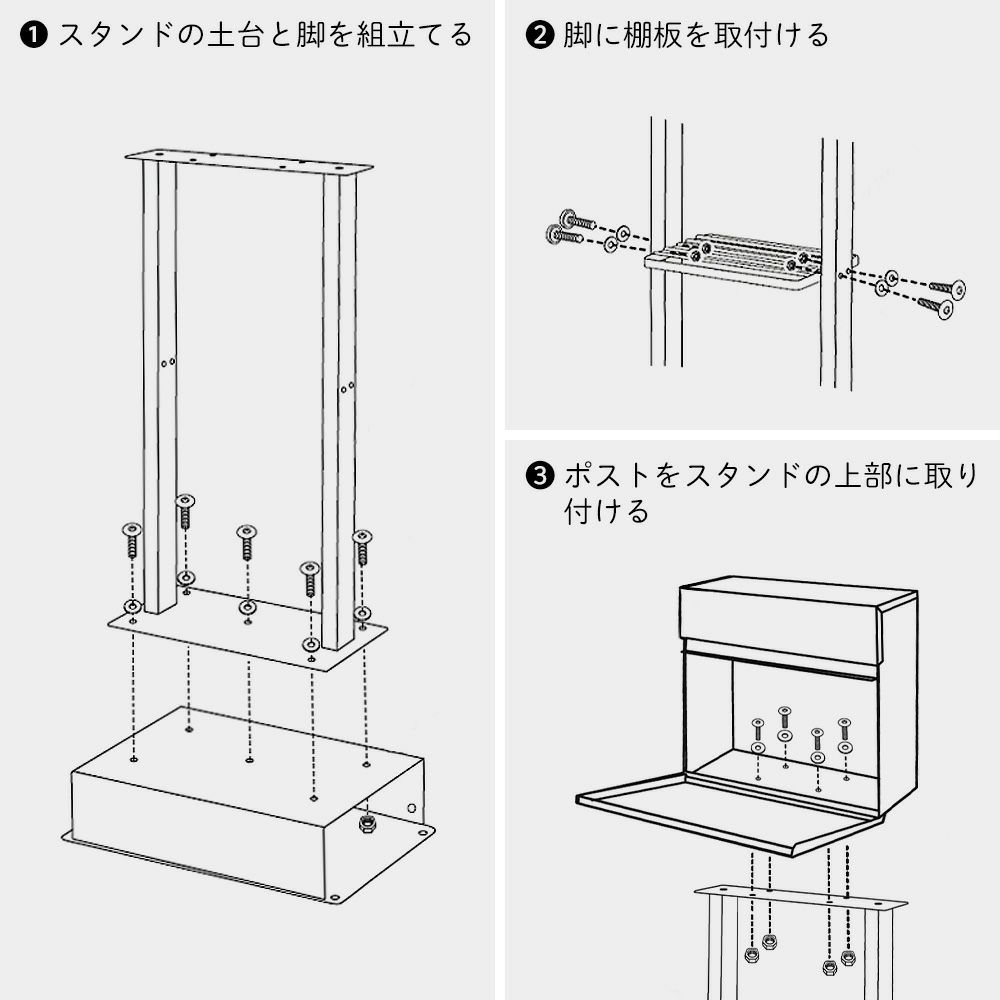 ❶ スタンドの土台と脚を組立てる

❷ 脚に棚板を取付ける

❸ ポストをスタンドの上部に取り付ける