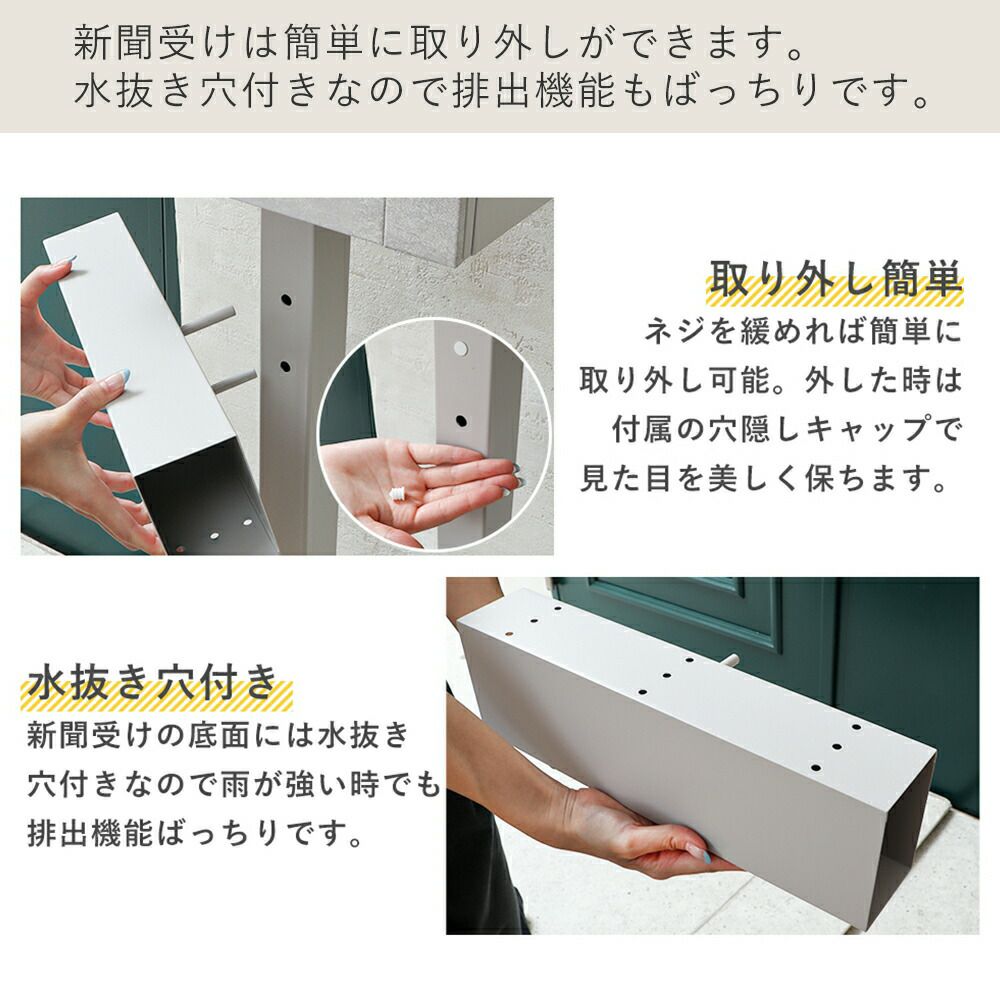 新聞受けは簡単に取り外しができます。
水抜き穴付きなので排出機能もばっちりです。

取り外し簡単

ネジを緩めれば簡単に取り外し可能。外した時は付属の穴隠しキャップで見た目を美しく保ちます。

水抜き穴付き

新聞受けの底面には水抜き穴付きなので雨が強い時でも排出機能ばっちりです。