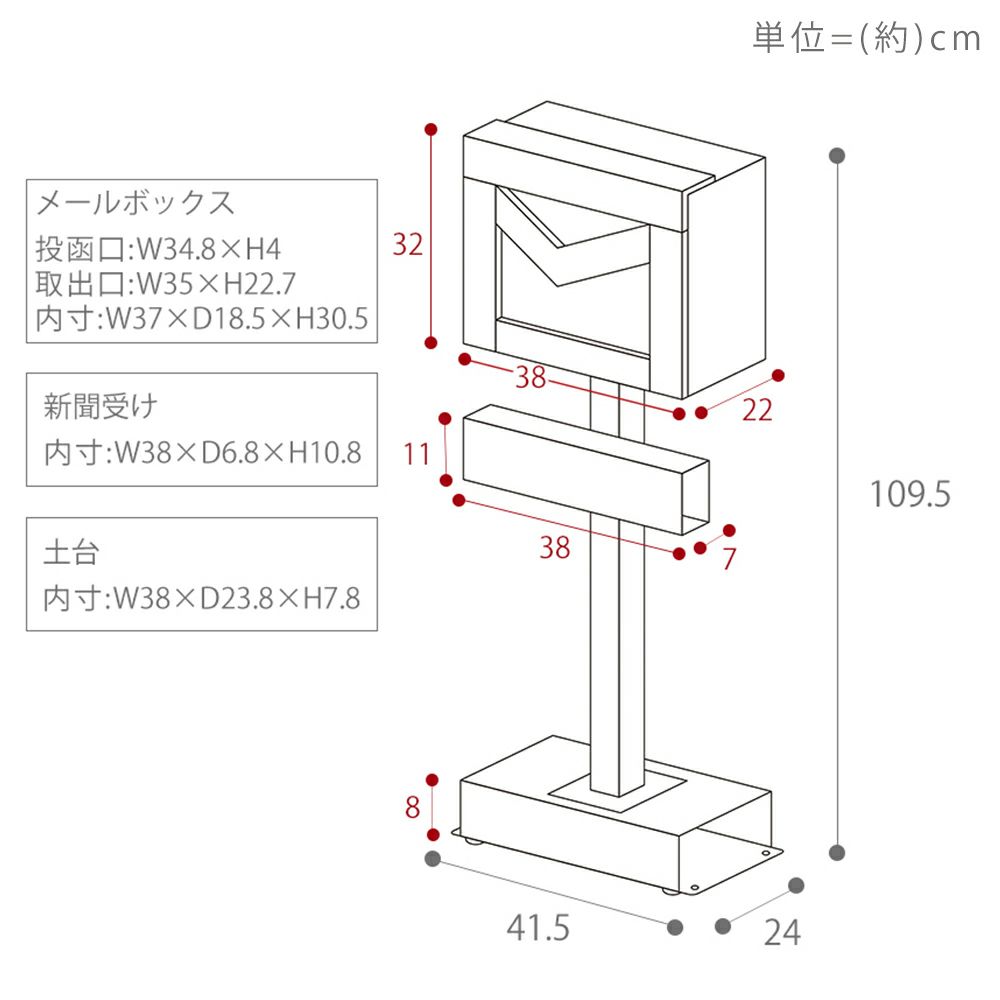 単位=(約)cm

メールボックス
投函口:W34.8×H4
取出口:W35×H22.7
内寸:W37×D18.5×H30.5

新聞受け
内寸:W38×D6.8×H10.8

土台
内寸:W38×D23.8×H7.8

32
38
22
11
38
7
109.5
8
41.5
24