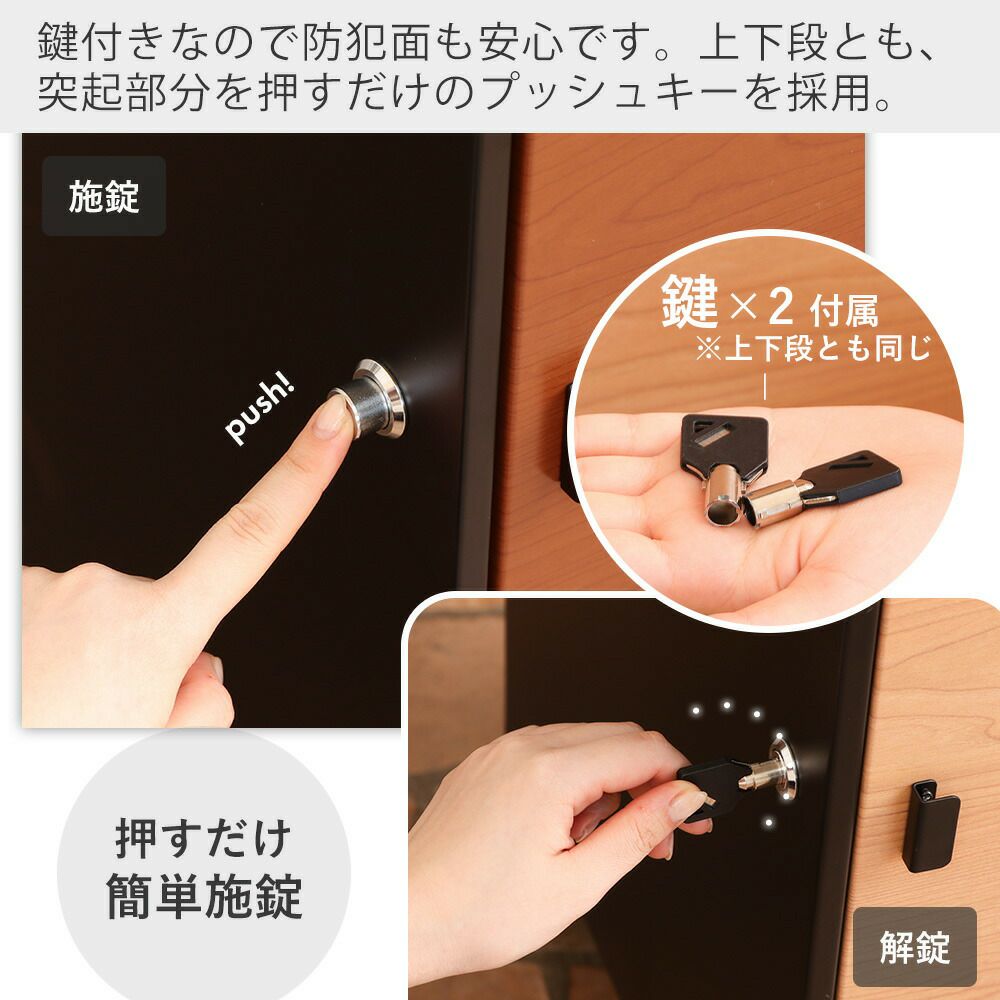 鍵付きなので防犯面も安心です。上下段とも、突起部分を押すだけのプッシュキーを採用。

施錠

push!

鍵×2 付属
※上下段とも同じ

押すだけ
簡単施錠

解錠