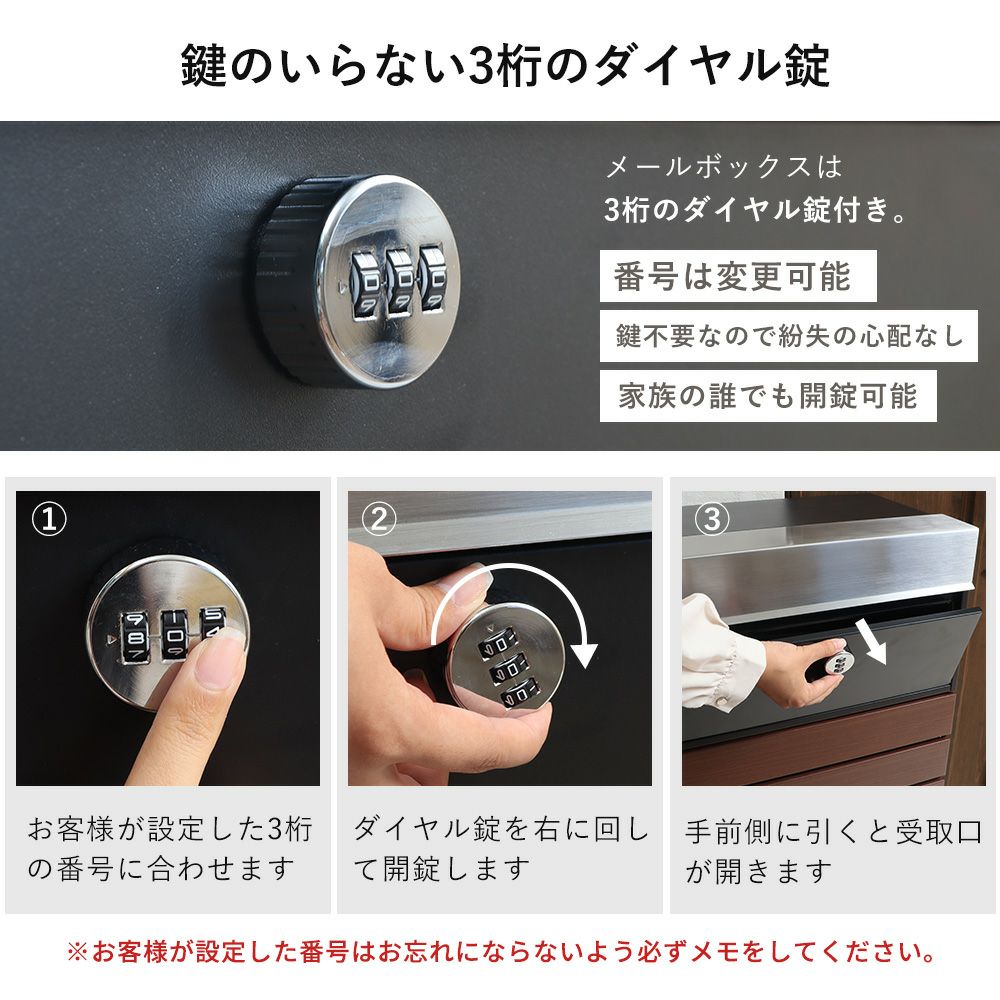 鍵のいらない3桁のダイヤル錠

メールボックスは
3桁のダイヤル錠付き。

番号は変更可能

鍵不要なので紛失の心配なし

家族の誰でも開錠可能

①

お客様が設定した3桁の番号に合わせます

②

ダイヤル錠を右に回して開錠します

③

手前側に引くと受取口が開きます

※お客様が設定した番号はお忘れにならないよう必ずメモをしてください。