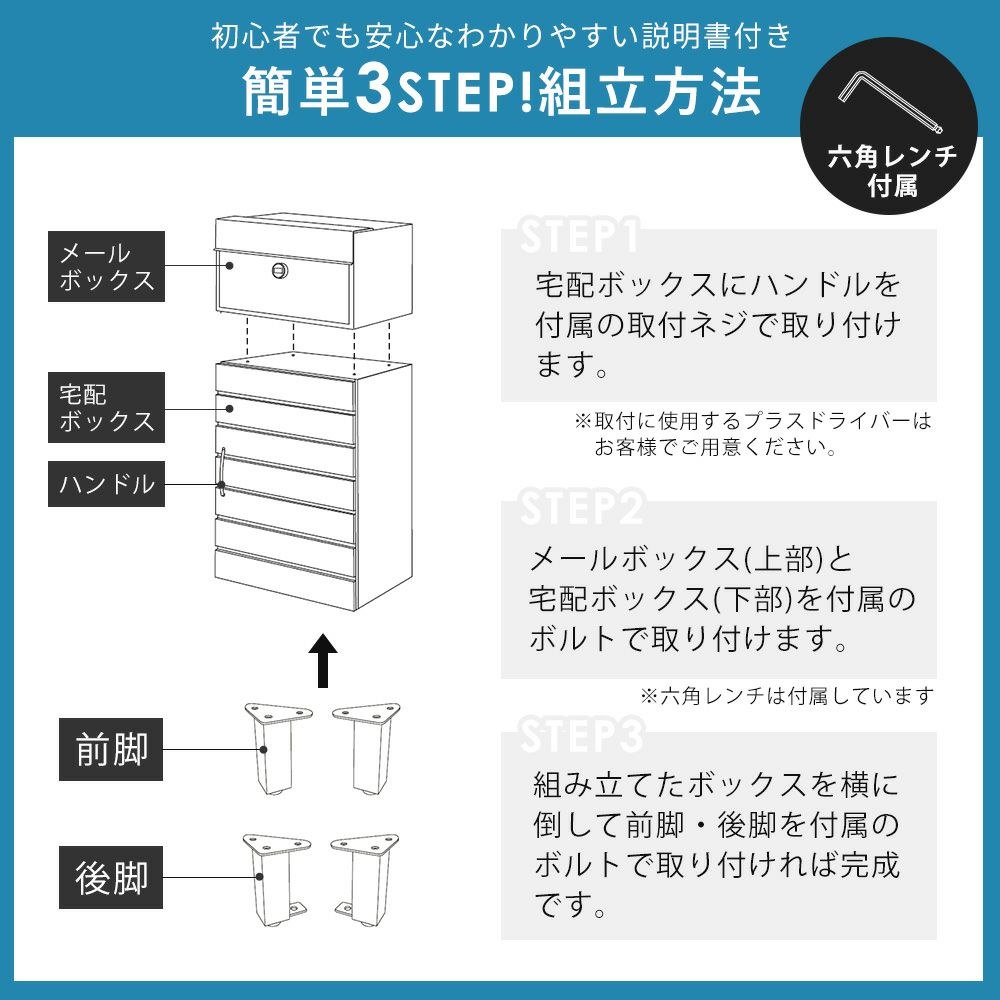 初心者でも安心なわかりやすい説明書付き

簡単3STEP!組立方法

六角レンチ付属

メールボックス

宅配ボックス

ハンドル

前脚

後脚

STEP1

宅配ボックスにハンドルを付属の取付ネジで取り付けます。

※取付に使用するプラスドライバーはお客様でご用意ください。

STEP2

メールボックス(上部)と宅配ボックス(下部)を付属のボルトで取り付けます。

※六角レンチは付属しています

STEP3

組み立てたボックスを横に倒して前脚・後脚を付属のボルトで取り付ければ完成です。