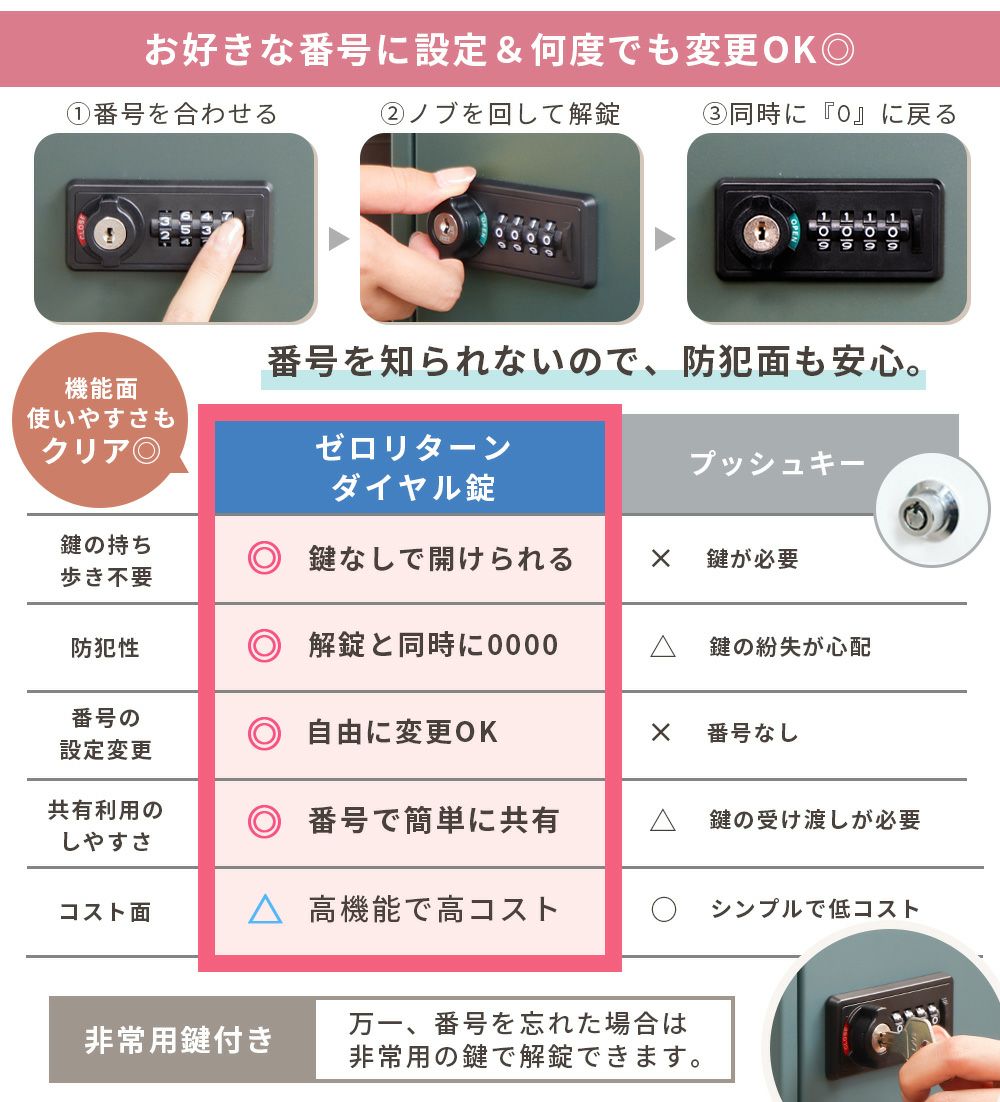 お好きな番号に設定＆何度でも変更OK◎

①番号を合わせる

②ノブを回して解錠

③同時に『0』に戻る

番号を知られないので、防犯面も安心。

機能面
使いやすさも
クリア◎

| | ゼロリターン ダイヤル錠 | プッシュキー |
|---|---|---|
| 鍵の持ち歩き不要 | ◎ 鍵なしで開けられる | × 鍵が必要 |
| 防犯性 | ◎ 解錠と同時に0000 | △ 鍵の紛失が心配 |
| 番号の設定変更 | ◎ 自由に変更OK | × 番号なし |
| 共有利用のしやすさ | ◎ 番号で簡単に共有 | △ 鍵の受け渡しが必要 |
| コスト面 | △ 高機能で高コスト | ○ シンプルで低コスト |

非常用鍵付き

万一、番号を忘れた場合は
非常用の鍵で解錠できます。