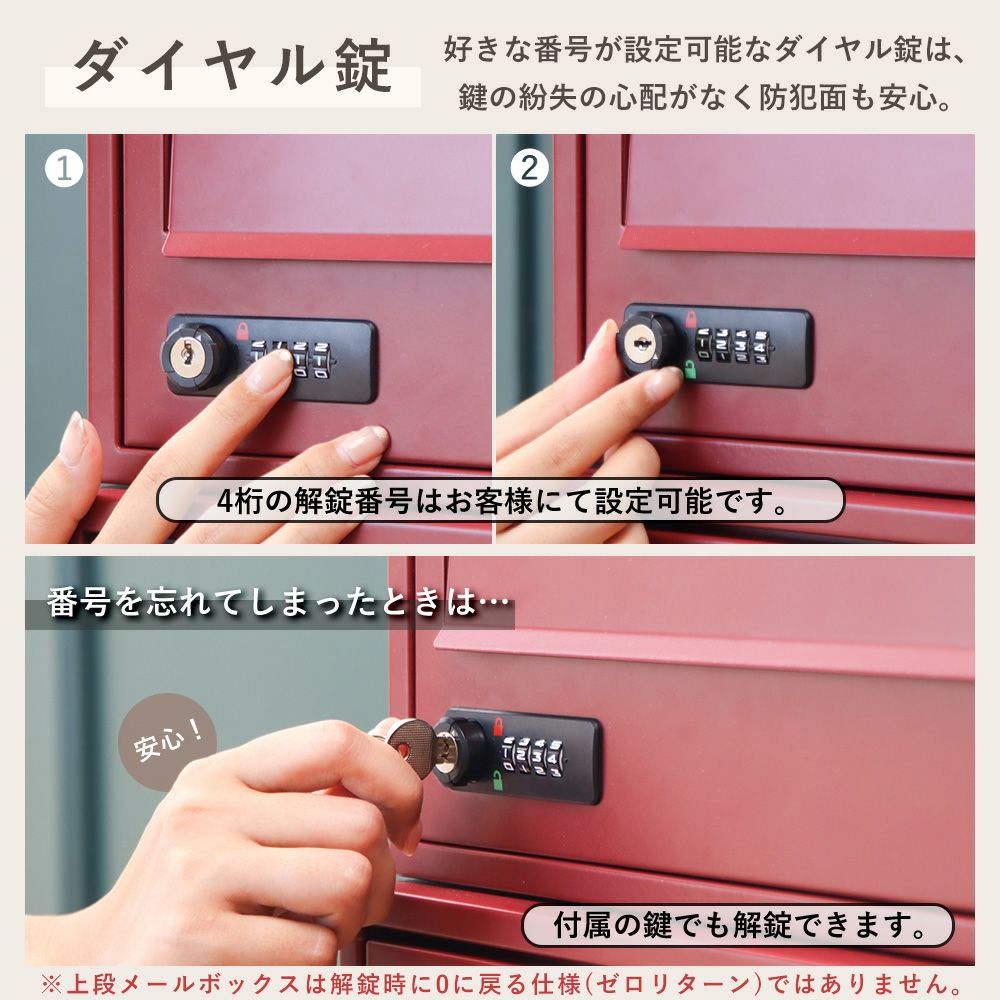 ダイヤル錠

好きな番号が設定可能なダイヤル錠は、鍵の紛失の心配がなく防犯面も安心。

①

②

4桁の解錠番号はお客様にて設定可能です。

番号を忘れてしまったときは…

安心！

付属の鍵でも解錠できます。

※上段メールボックスは解錠時に0に戻る仕様(ゼロリターン)ではありません。