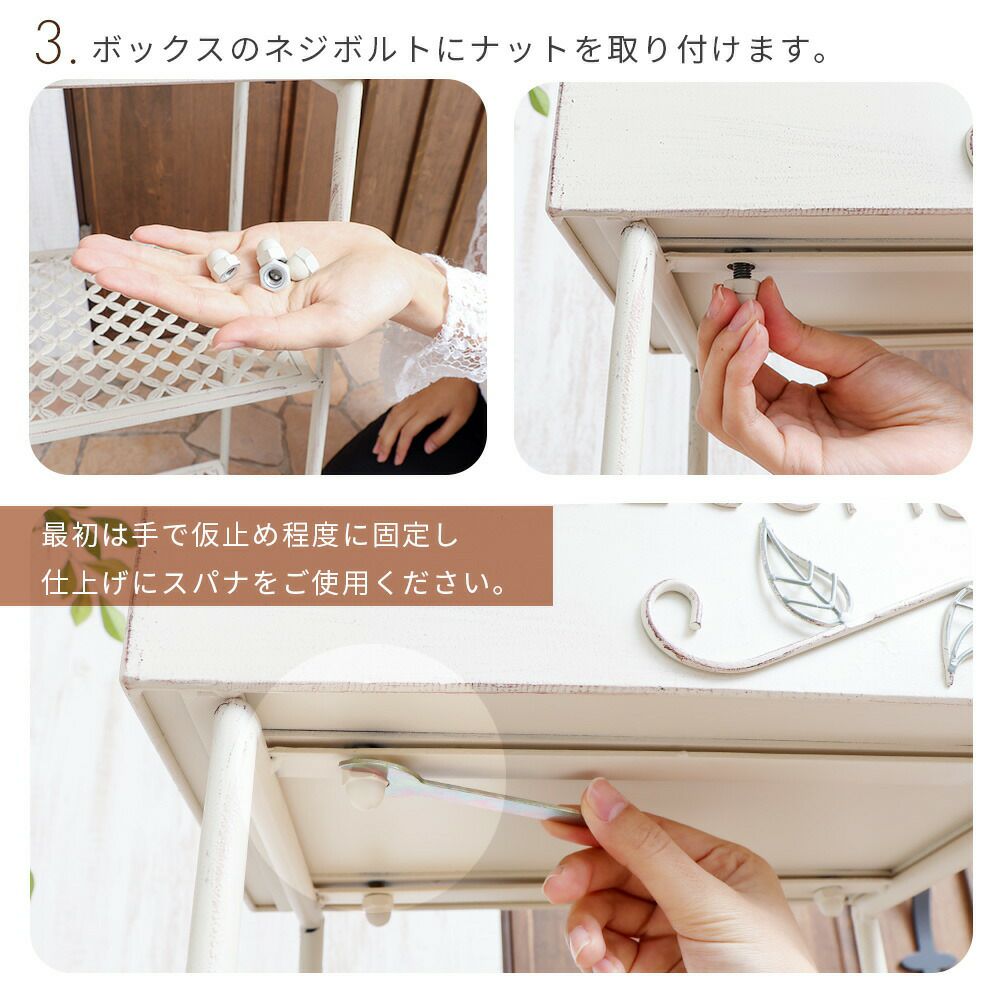 3. ボックスのネジボルトにナットを取り付けます。

最初は手で仮止め程度に固定し
仕上げにスパナをご使用ください。