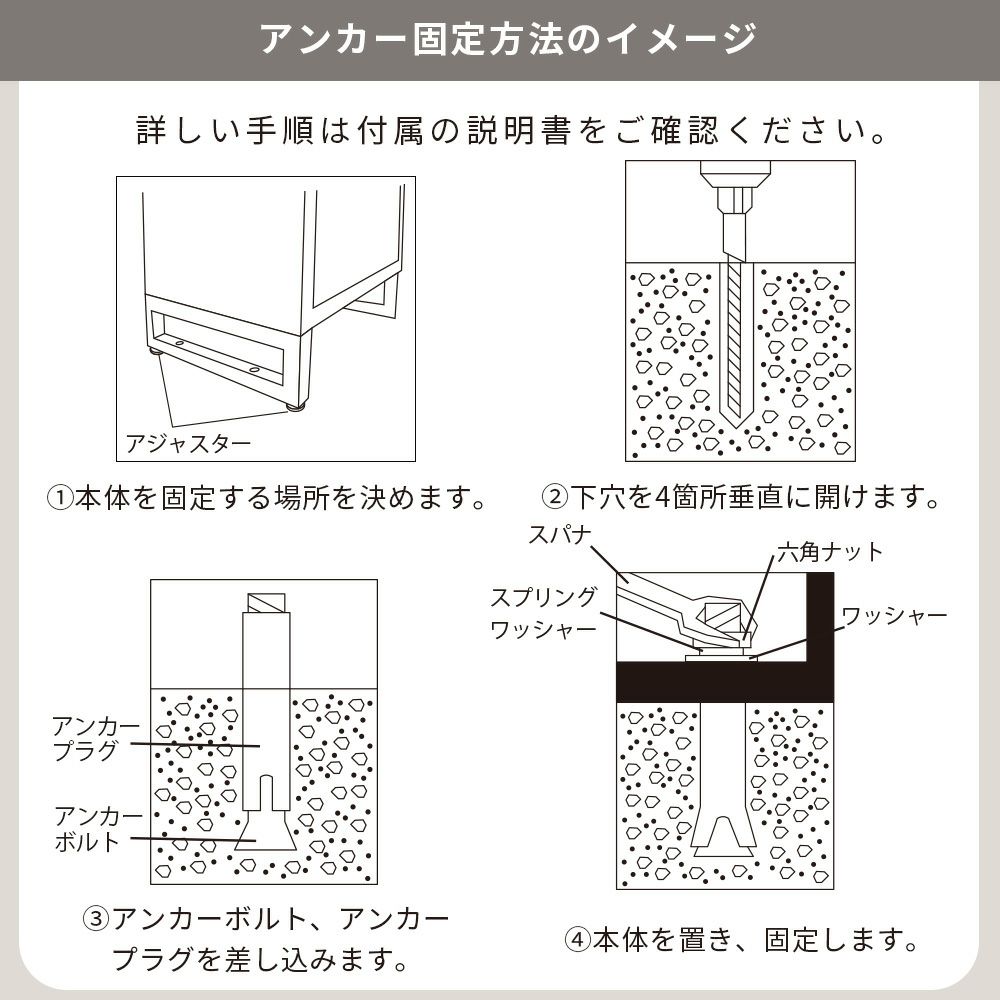 アンカー固定方法のイメージ

詳しい手順は付属の説明書をご確認ください。

アジャスター

①本体を固定する場所を決めます。

②下穴を4箇所垂直に開けます。

アンカープラグ

アンカーボルト

③アンカーボルト、アンカープラグを差し込みます。

スパナ

六角ナット

スプリングワッシャー

ワッシャー

④本体を置き、固定します。