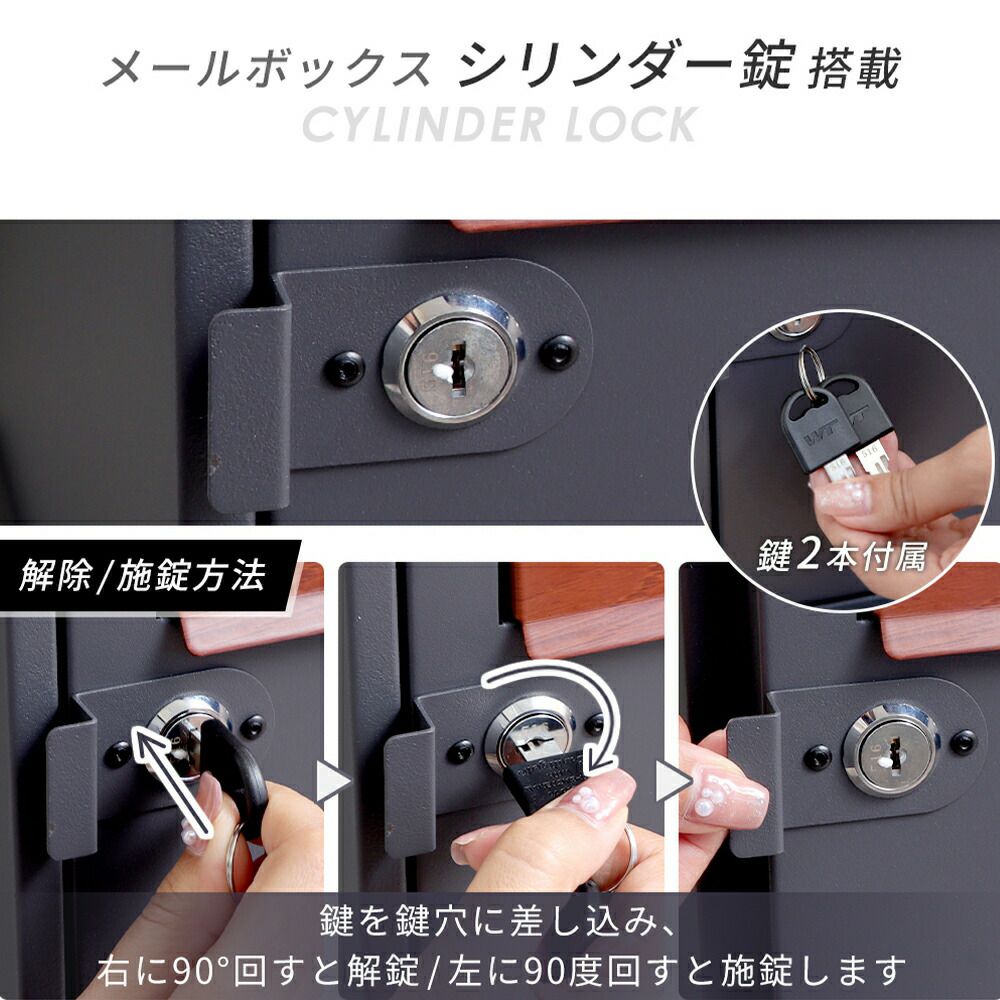 メールボックス シリンダー錠 搭載
CYLINDER LOCK

鍵2本付属

解除/施錠方法

鍵を鍵穴に差し込み、
右に90°回すと解錠/左に90度回すと施錠します