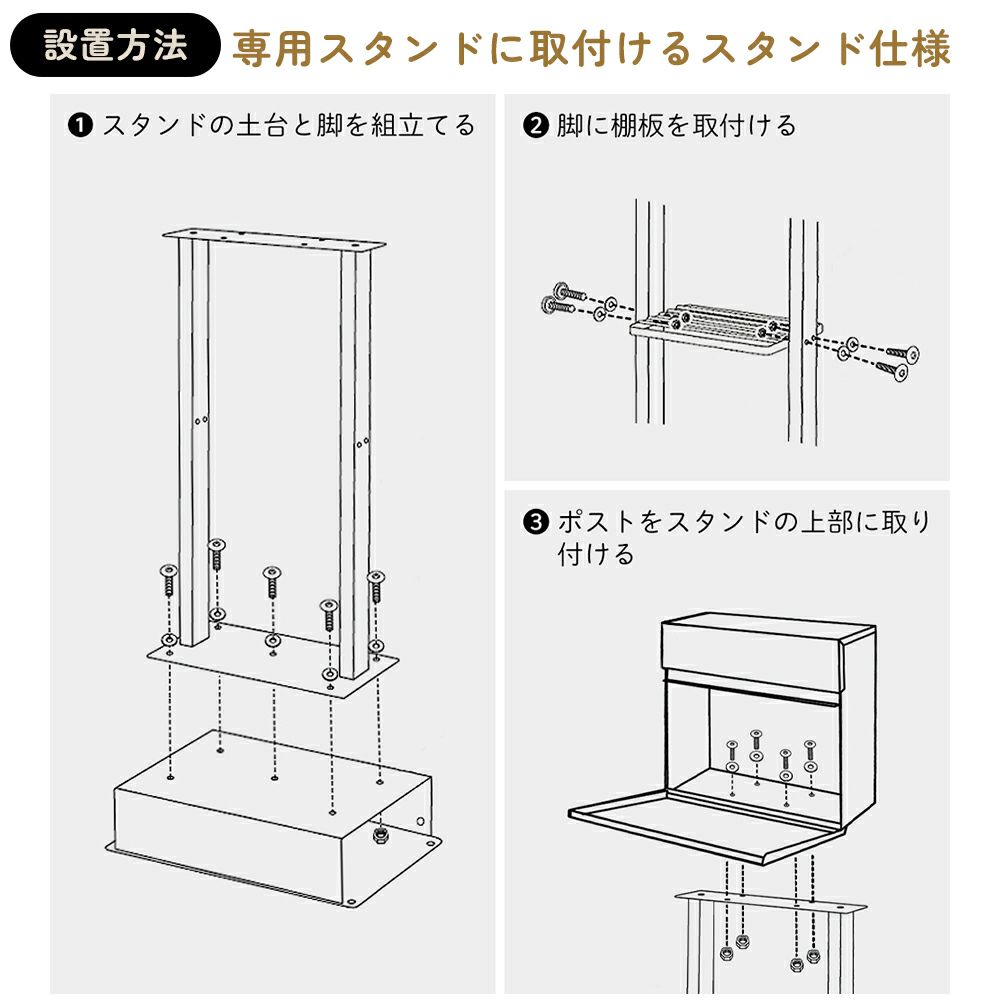 設置方法 専用スタンドに取付けるスタンド仕様

❶ スタンドの土台と脚を組立てる

❷ 脚に棚板を取付ける

❸ ポストをスタンドの上部に取り付ける