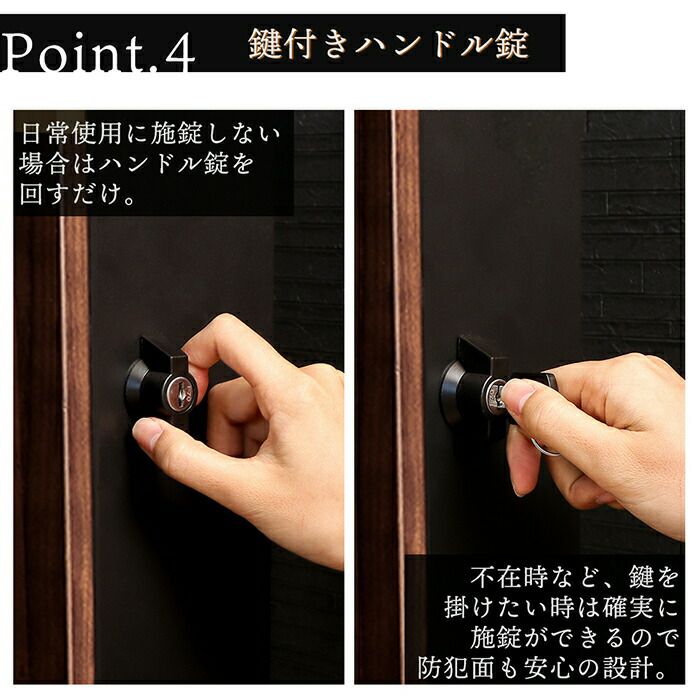 Point.4 鍵付きハンドル錠

日常使用に施錠しない場合はハンドル錠を回すだけ。

不在時など、鍵を掛けたい時は確実に施錠ができるので防犯面も安心の設計。