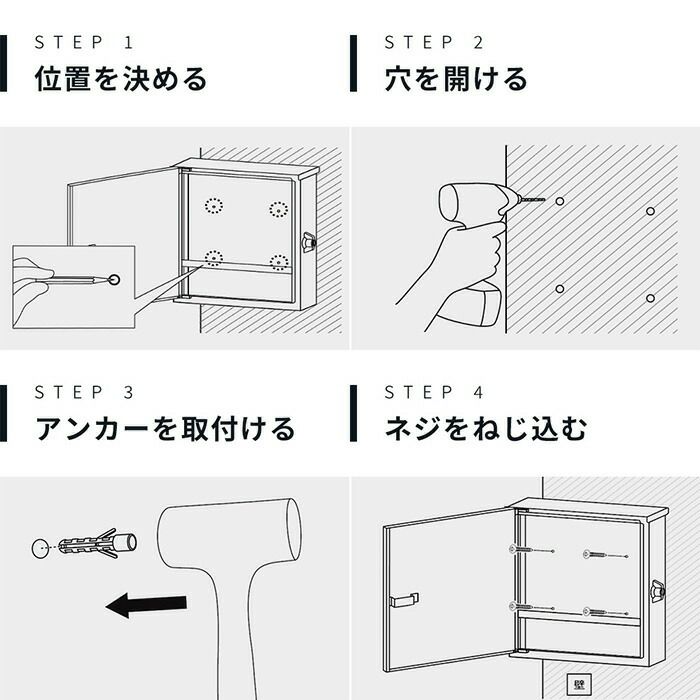 STEP 1
位置を決める

STEP 2
穴を開ける

STEP 3
アンカーを取付ける

STEP 4
ネジをねじ込む

壁