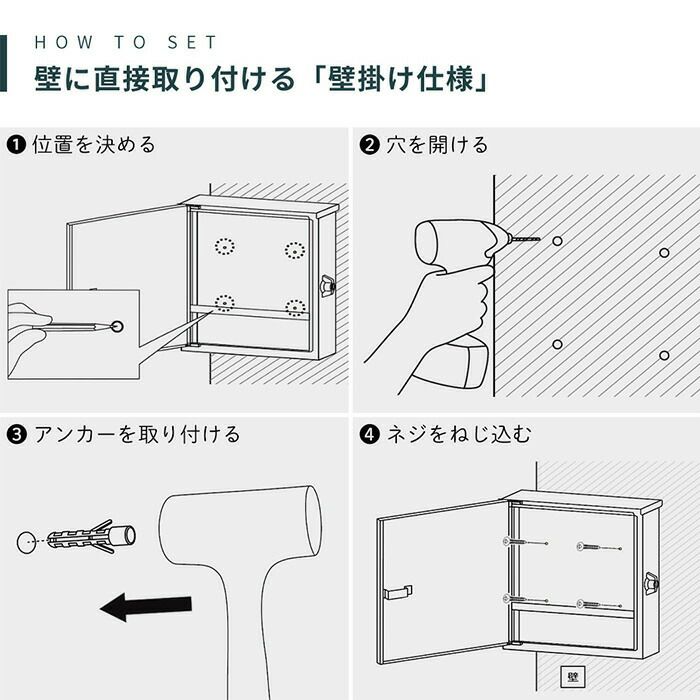 HOW TO SET
壁に直接取り付ける「壁掛け仕様」

❶ 位置を決める

❷ 穴を開ける

❸ アンカーを取り付ける

❹ ネジをねじ込む

壁