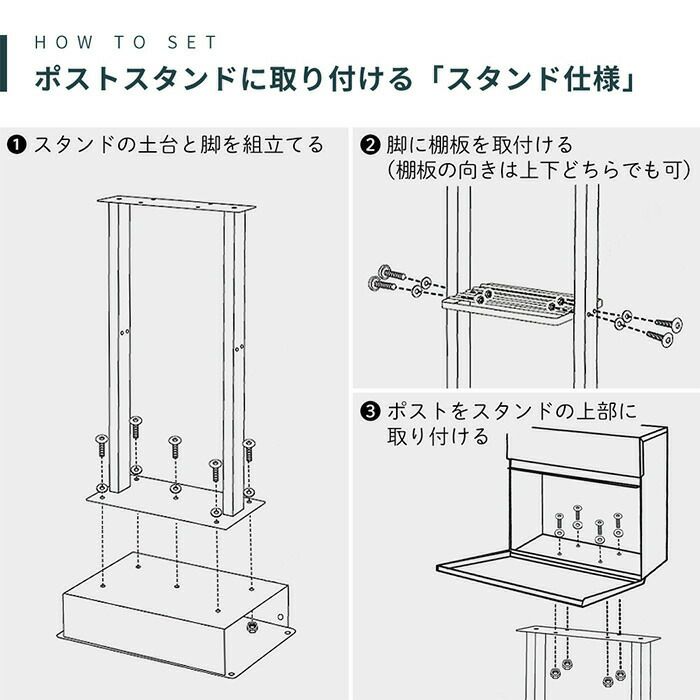 HOW TO SET
ポストスタンドに取り付ける「スタンド仕様」

❶ スタンドの土台と脚を組立てる

❷ 脚に棚板を取付ける
（棚板の向きは上下どちらでも可）

❸ ポストをスタンドの上部に取り付ける