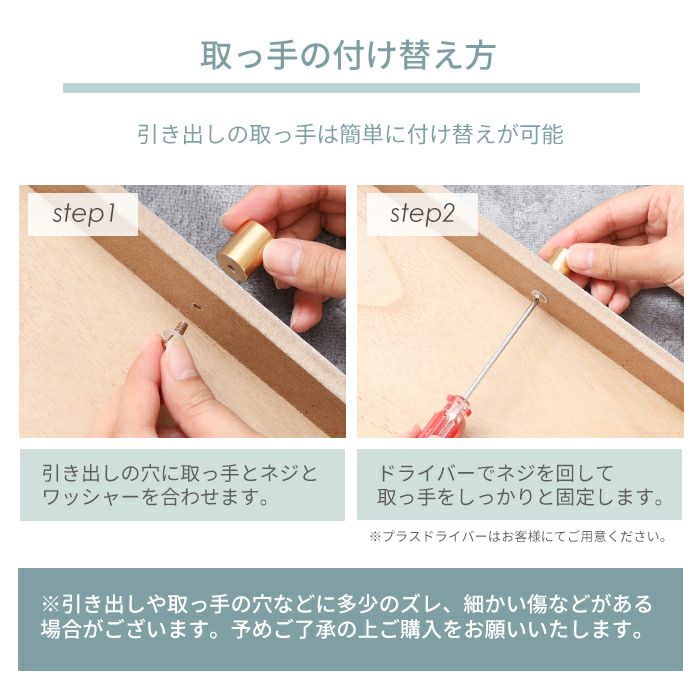 取っ手の付け替え方

引き出しの取っ手は簡単に付け替えが可能

step1

引き出しの穴に取っ手とネジとワッシャーを合わせます。

step2

ドライバーでネジを回して取っ手をしっかりと固定します。

※プラスドライバーはお客様にてご用意ください。

※引き出しや取っ手の穴などに多少のズレ、細かい傷などがある場合がございます。予めご了承の上ご購入をお願いいたします。