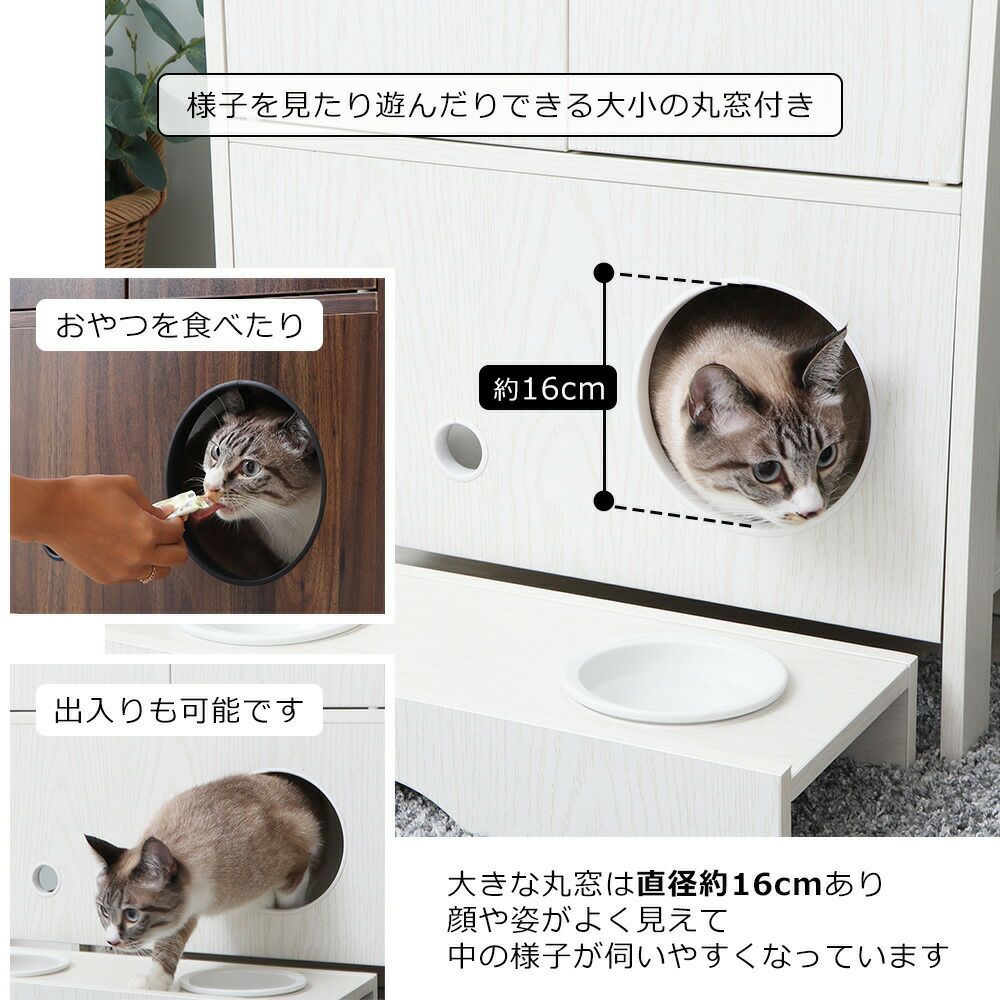 様子を見たり遊んだりできる大小の丸窓付き

おやつを食べたり

約16cm

出入りも可能です

大きな丸窓は直径約16cmあり
顔や姿がよく見えて
中の様子が伺いやすくなっています