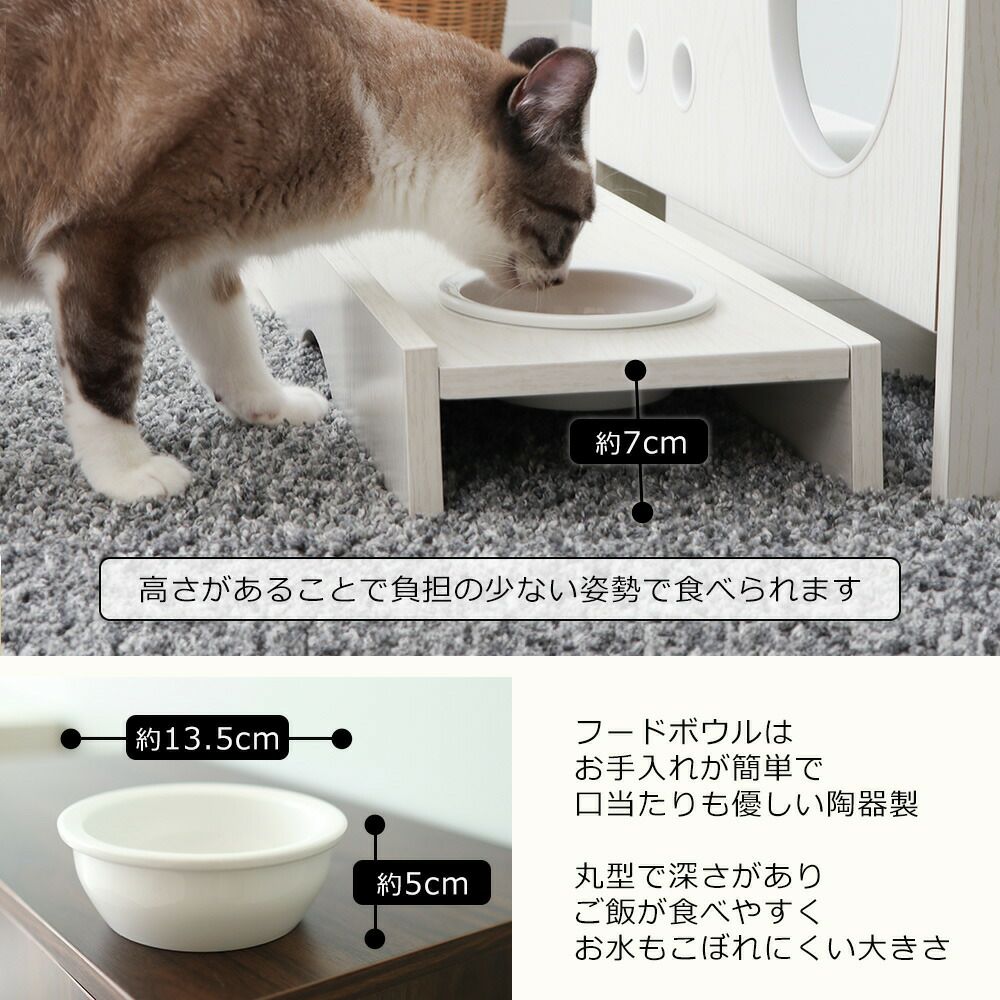 約7cm

高さがあることで負担の少ない姿勢で食べられます

約13.5cm

約5cm

フードボウルは
お手入れが簡単で
口当たりも優しい陶器製

丸型で深さがあり
ご飯が食べやすく
お水もこぼれにくい大きさ