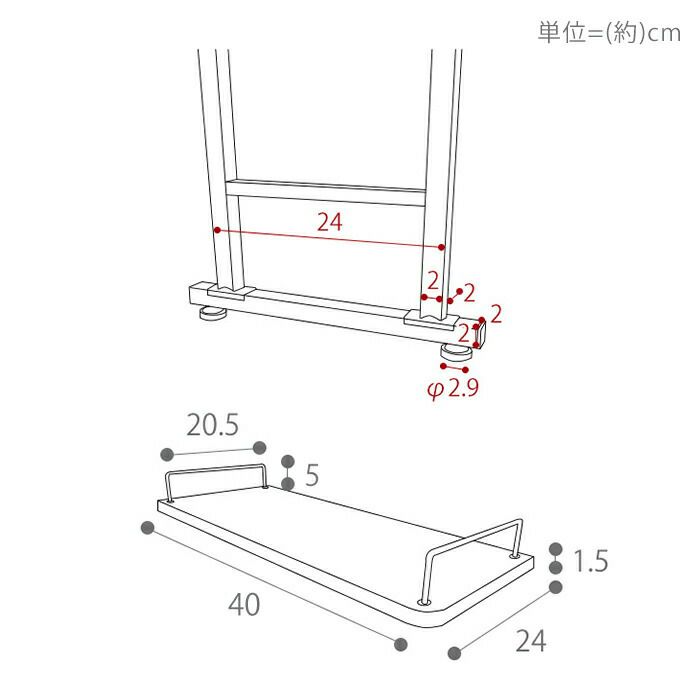 単位=(約)cm

24

2
2
2
2

φ2.9

20.5

5

1.5

40

24