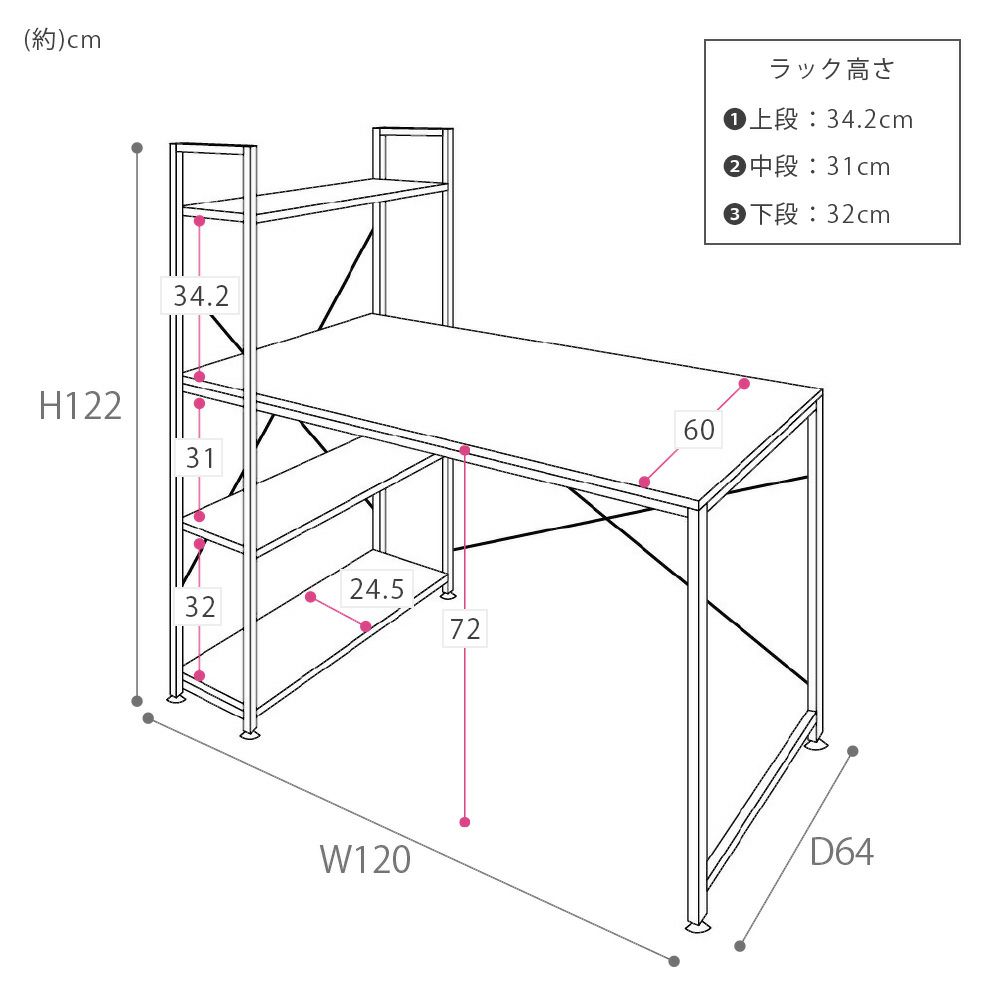 (約)cm

ラック高さ
❶上段：34.2cm
❷中段：31cm
❸下段：32cm

H122

34.2

31

32

24.5

72

60

W120

D64