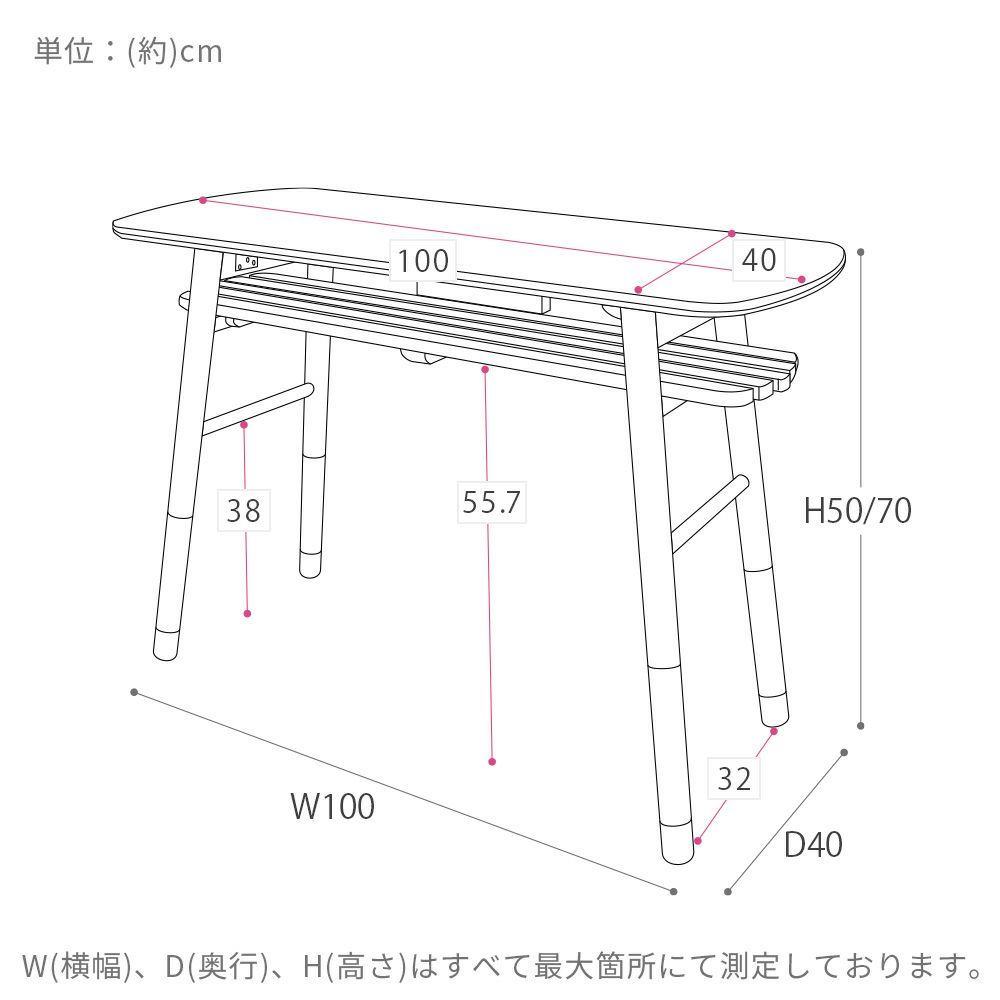 単位：(約)cm

100

40

38

55.7

H50/70

32

W100

D40

W(横幅)、D(奥行)、H(高さ)はすべて最大箇所にて測定しております。