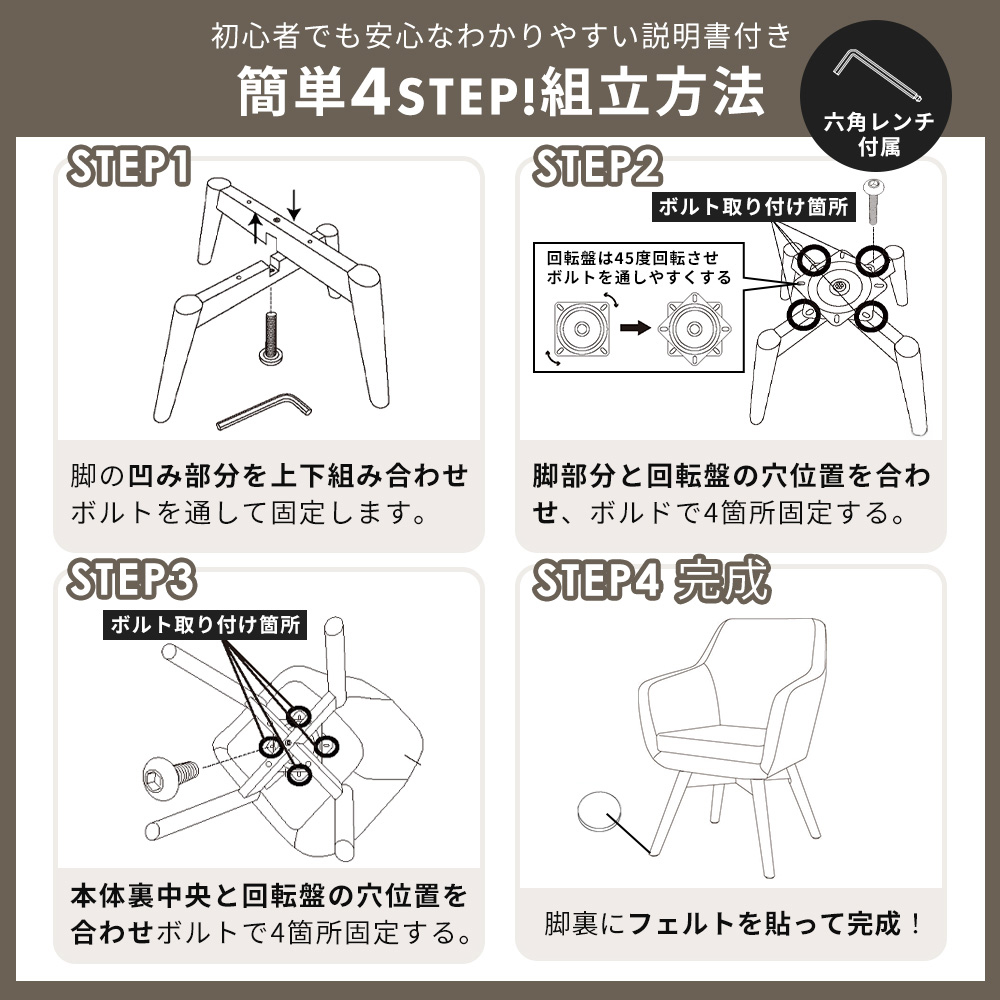 初心者でも安心なわかりやすい説明書付き
簡単4STEP!組立方法

六角レンチ付属

STEP1

脚の凹み部分を上下組み合わせボルトを通して固定します。

STEP2

ボルト取り付け箇所

回転盤は45度回転させボルトを通しやすくする

脚部分と回転盤の穴位置を合わせ、ボルドで4箇所固定する。

STEP3

ボルト取り付け箇所

本体裏中央と回転盤の穴位置を合わせボルトで4箇所固定する。

STEP4 完成

脚裏にフェルトを貼って完成！