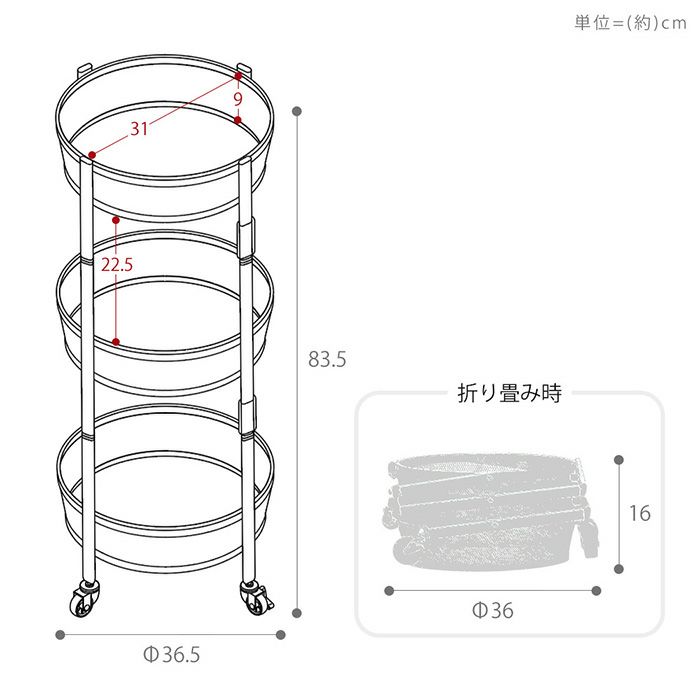 単位=(約)cm

9

31

22.5

83.5

Φ36.5

折り畳み時

16

Φ36