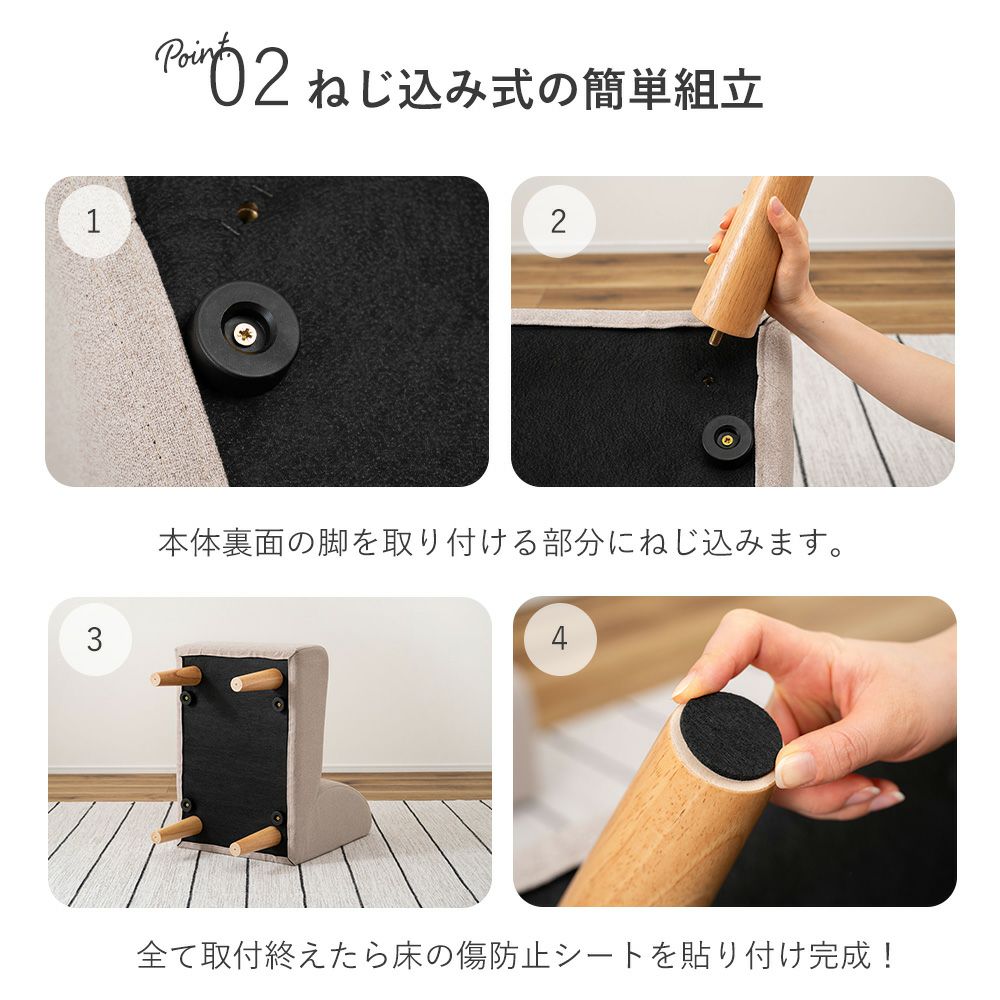 Point 02 ねじ込み式の簡単組立

1

2

本体裏面の脚を取り付ける部分にねじ込みます。

3

4

全て取付終えたら床の傷防止シートを貼り付け完成！