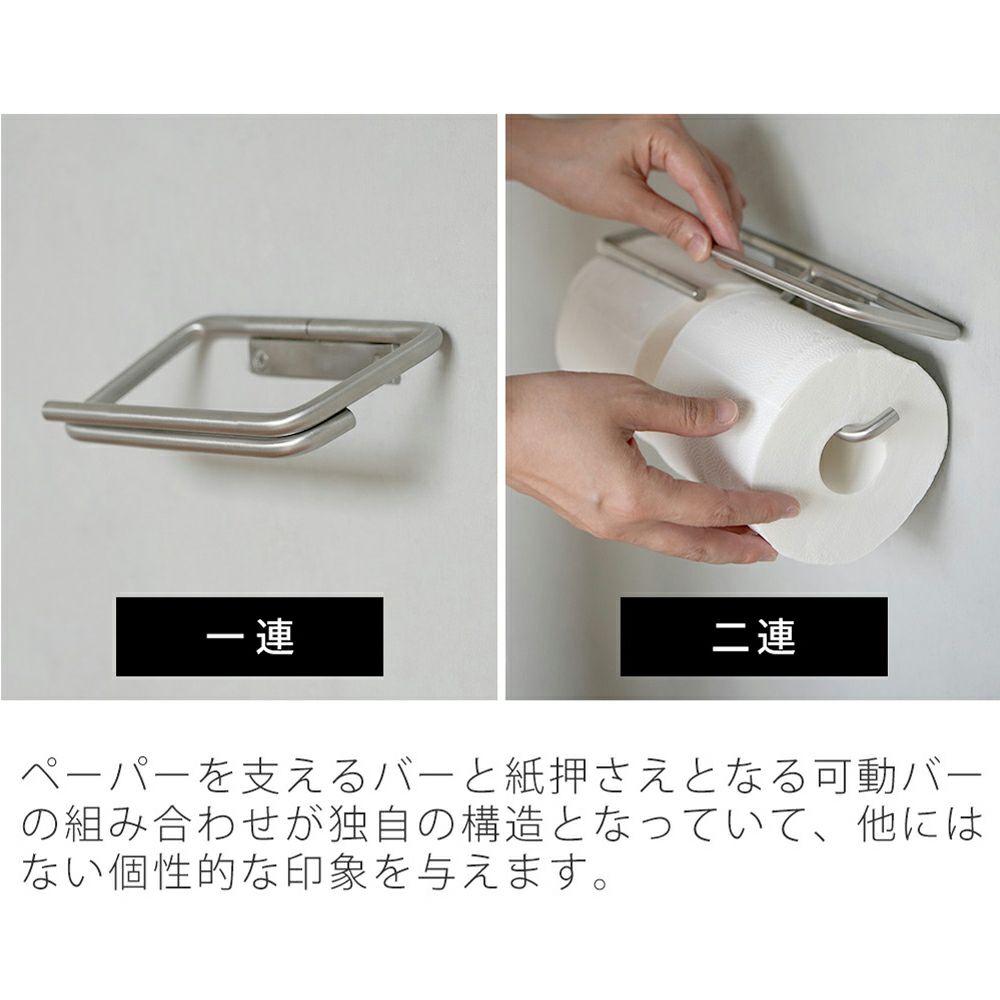 一連

二連

ペーパーを支えるバーと紙押さえとなる可動バーの組み合わせが独自の構造となっていて、他にはない個性的な印象を与えます。