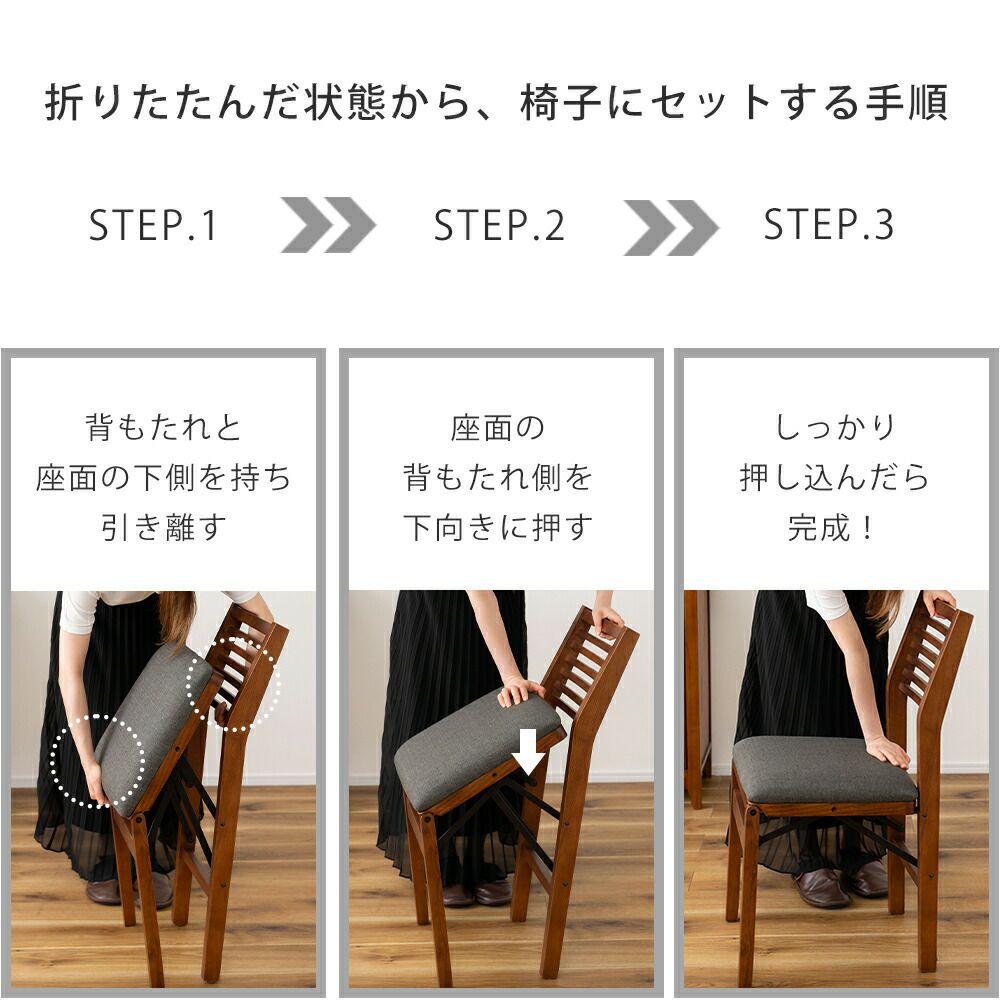 折りたたんだ状態から、椅子にセットする手順

STEP.1

STEP.2

STEP.3

背もたれと
座面の下側を持ち
引き離す

座面の
背もたれ側を
下向きに押す

しっかり
押し込んだら
完成！