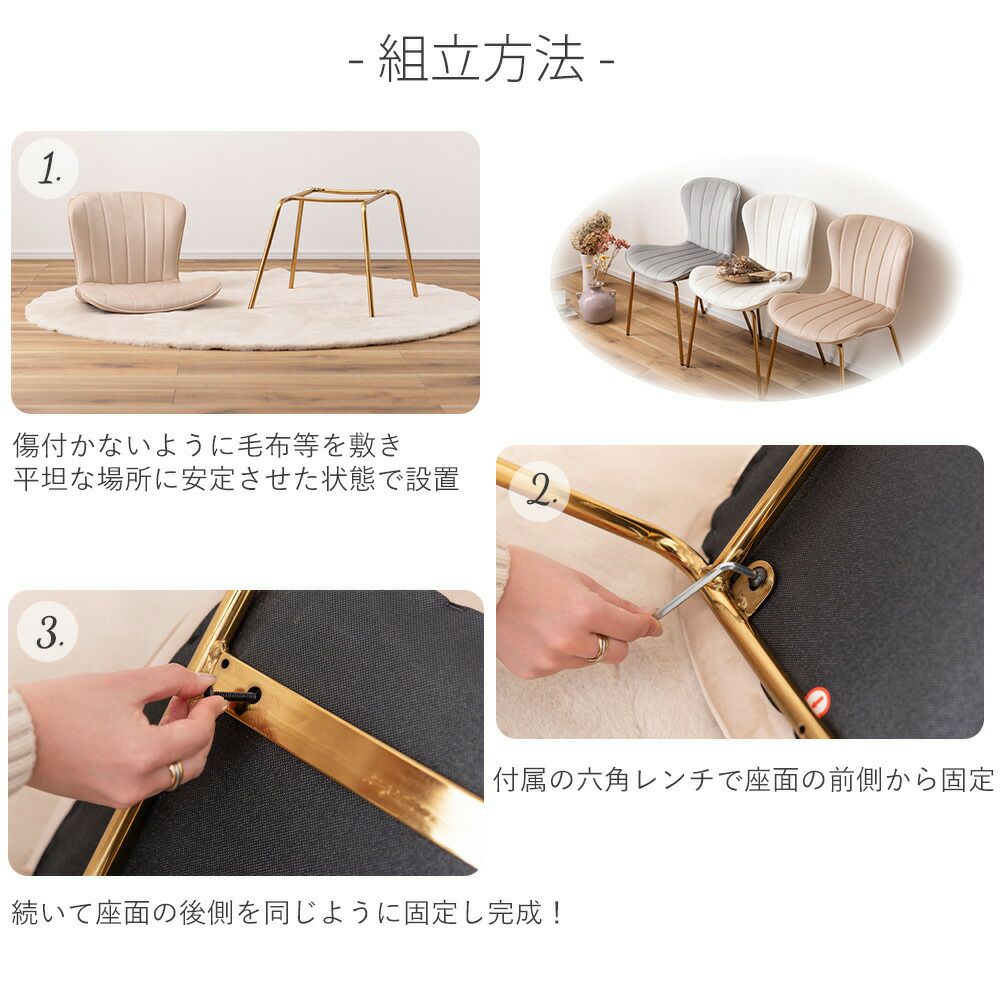 - 組立方法 -

1.

傷付かないように毛布等を敷き
平坦な場所に安定させた状態で設置

2.

付属の六角レンチで座面の前側から固定

3.

続いて座面の後側を同じように固定し完成！