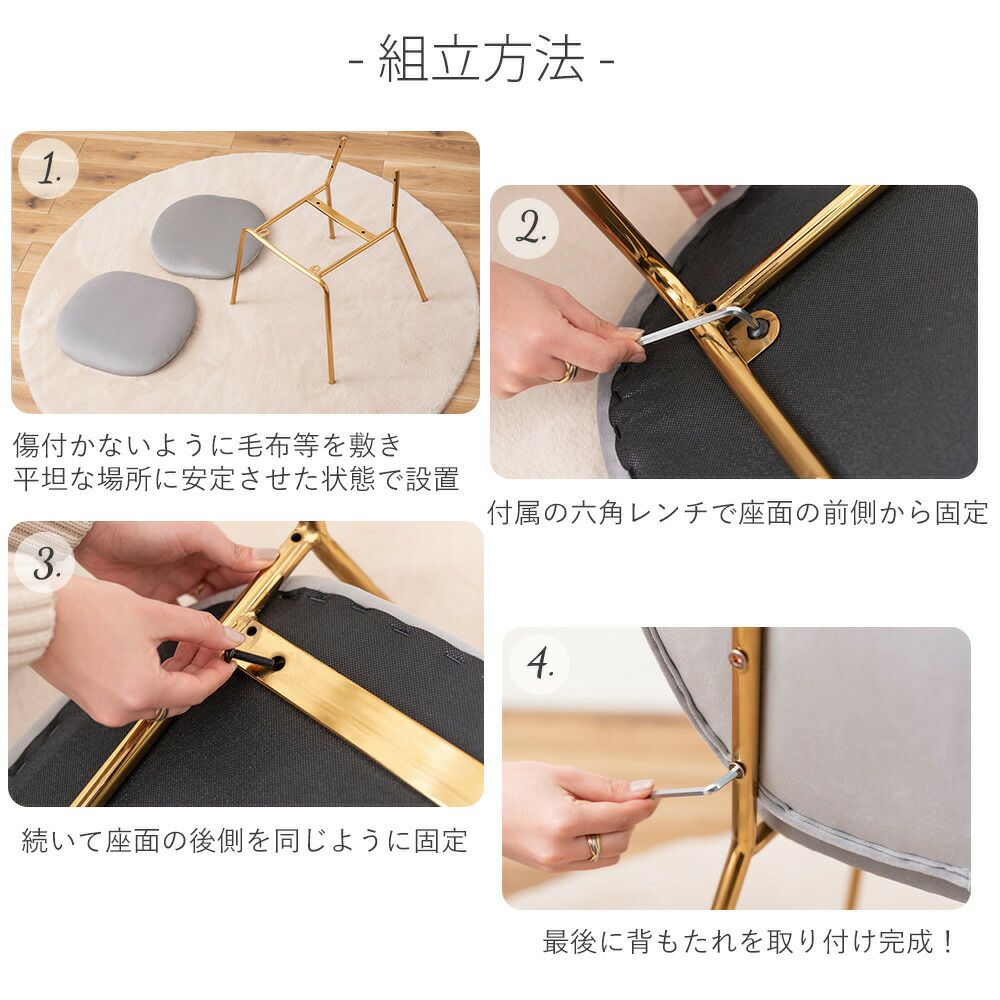 - 組立方法 -

1.

傷付かないように毛布等を敷き
平坦な場所に安定させた状態で設置

2.

付属の六角レンチで座面の前側から固定

3.

続いて座面の後側を同じように固定

4.

最後に背もたれを取り付け完成！