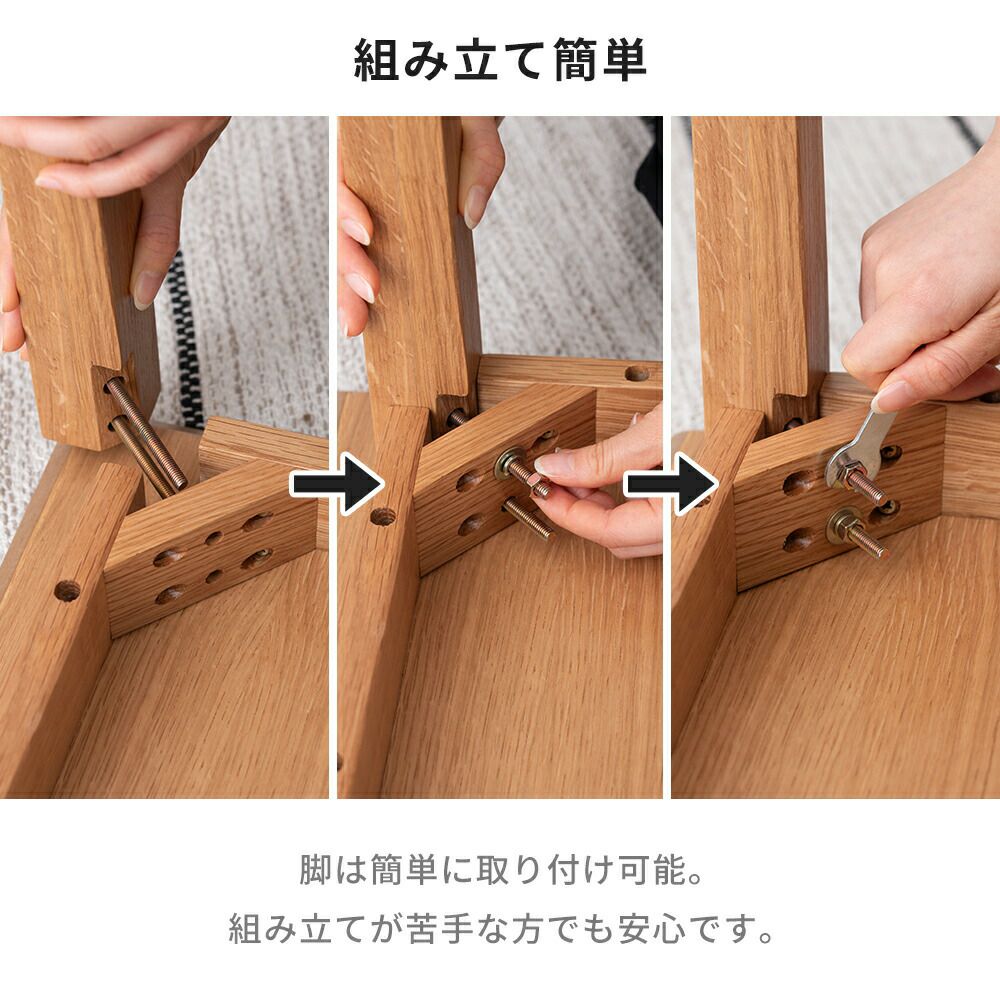 組み立て簡単

脚は簡単に取り付け可能。
組み立てが苦手な方でも安心です。