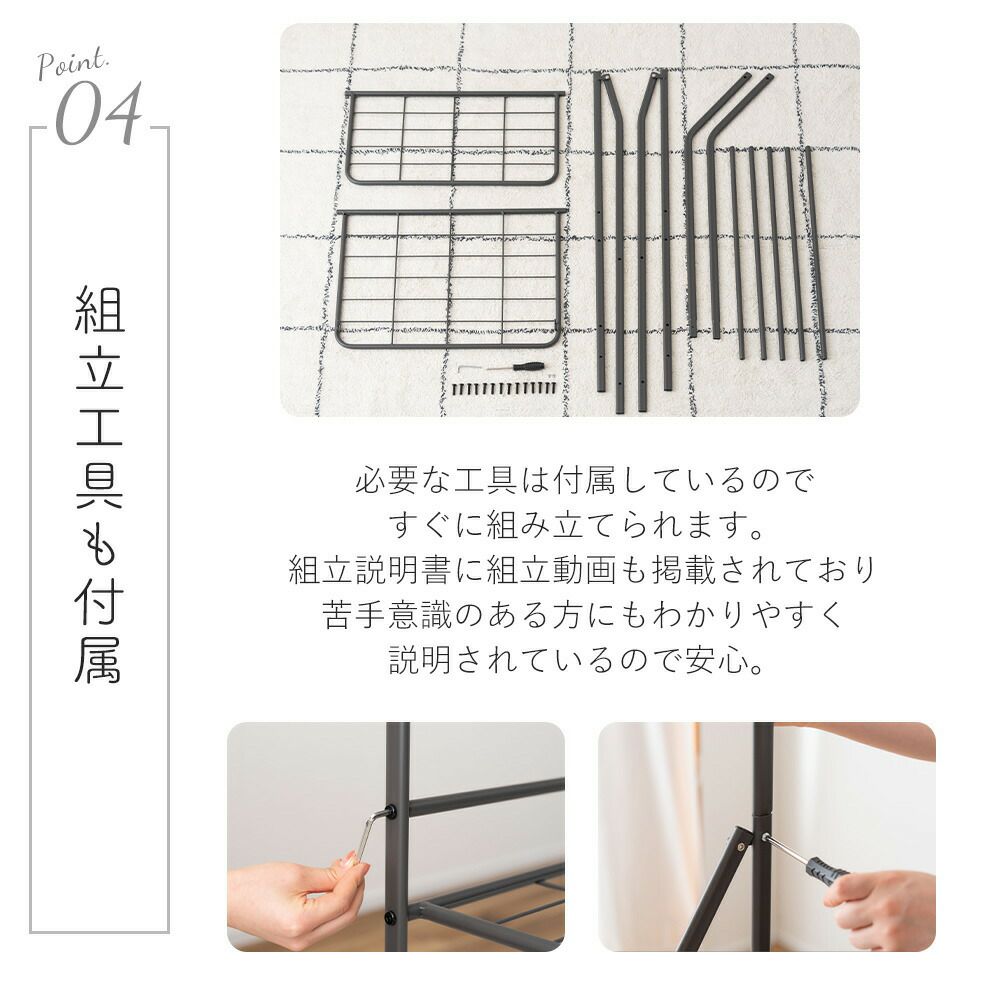 Point.
04

組立工具も付属

必要な工具は付属しているので
すぐに組み立てられます。
組立説明書に組立動画も掲載されており
苦手意識のある方にもわかりやすく
説明されているので安心。