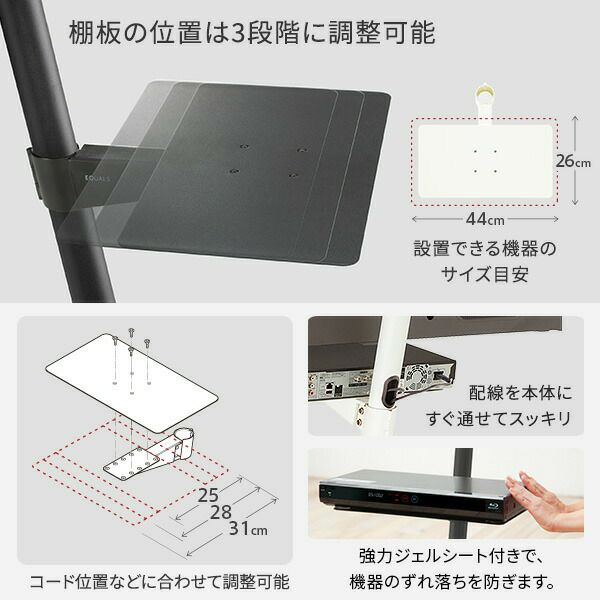 棚板の位置は3段階に調整可能

EQUALS

26cm

44cm

設置できる機器のサイズ目安

25
28
31cm

コード位置などに合わせて調整可能

配線を本体にすぐ通せてスッキリ

強力ジェルシート付きで、機器のずれ落ちを防ぎます。