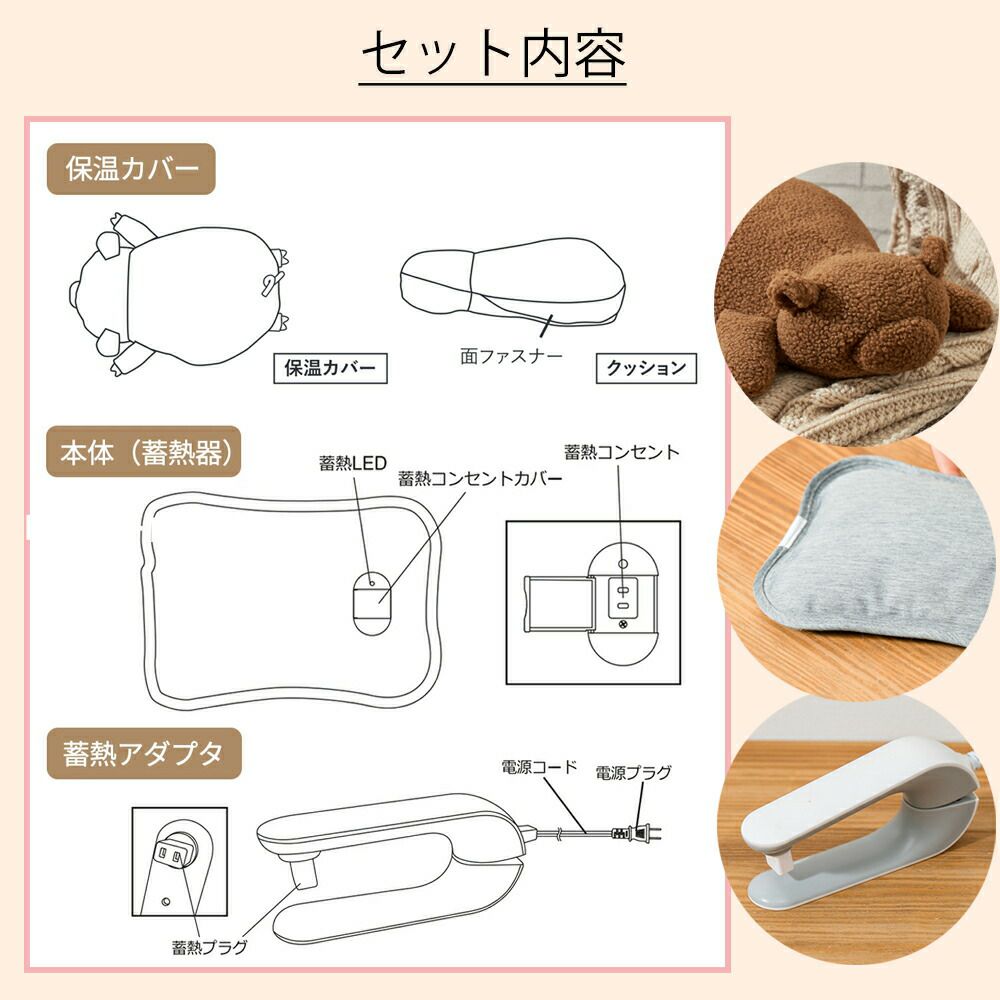 セット内容

保温カバー

保温カバー

面ファスナー

クッション

本体（蓄熱器）

蓄熱LED

蓄熱コンセントカバー

蓄熱コンセント

蓄熱アダプタ

電源コード

電源プラグ

蓄熱プラグ