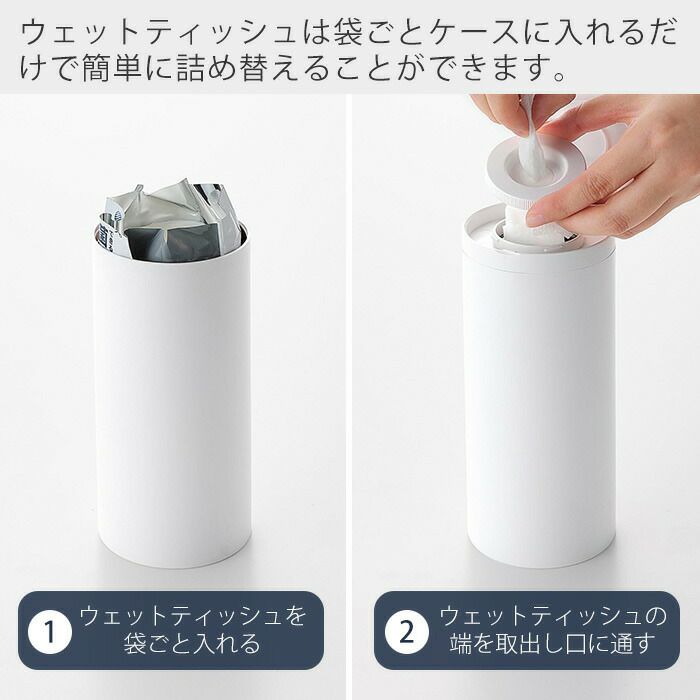 ウェットティッシュは袋ごとケースに入れるだけで簡単に詰め替えることができます。

1 ウェットティッシュを袋ごと入れる

2 ウェットティッシュの端を取出し口に通す