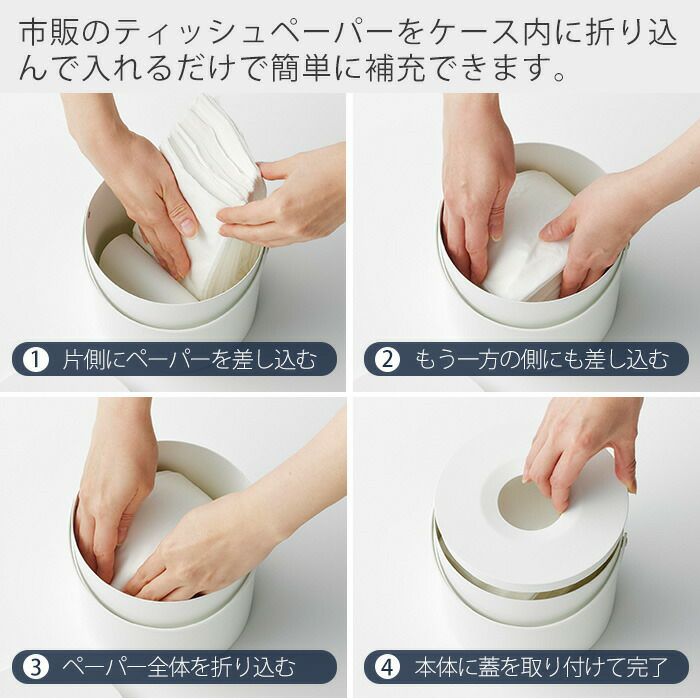 市販のティッシュペーパーをケース内に折り込んで入れるだけで簡単に補充できます。

1 片側にペーパーを差し込む

2 もう一方の側にも差し込む

3 ペーパー全体を折り込む

4 本体に蓋を取り付けて完了