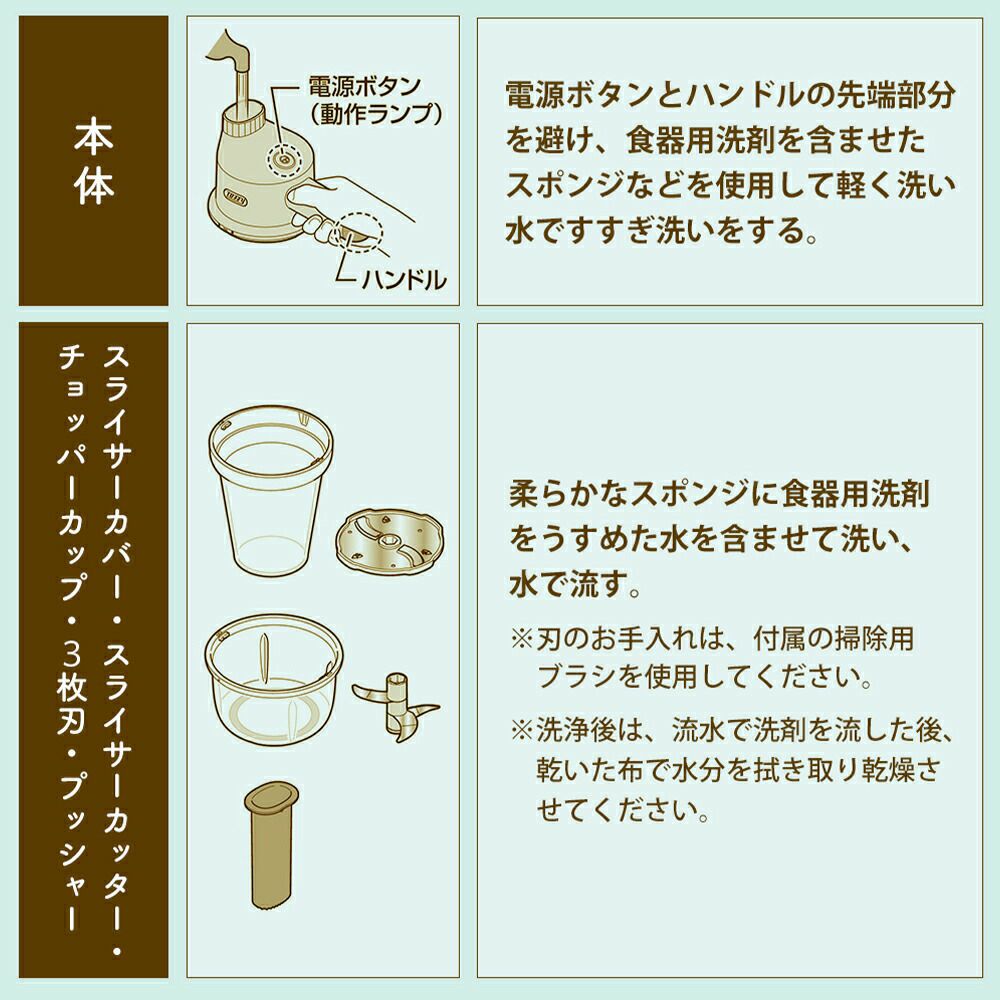 本体

電源ボタン
(動作ランプ)

ハンドル

電源ボタンとハンドルの先端部分を避け、食器用洗剤を含ませたスポンジなどを使用して軽く洗い水ですすぎ洗いをする。

スライサーカバー・スライサーカッター・チョッパーカップ・3枚刃・プッシャー

柔らかなスポンジに食器用洗剤をうすめた水を含ませて洗い、水で流す。

※刃のお手入れは、付属の掃除用ブラシを使用してください。

※洗浄後は、流水で洗剤を流した後、乾いた布で水分を拭き取り乾燥させてください。