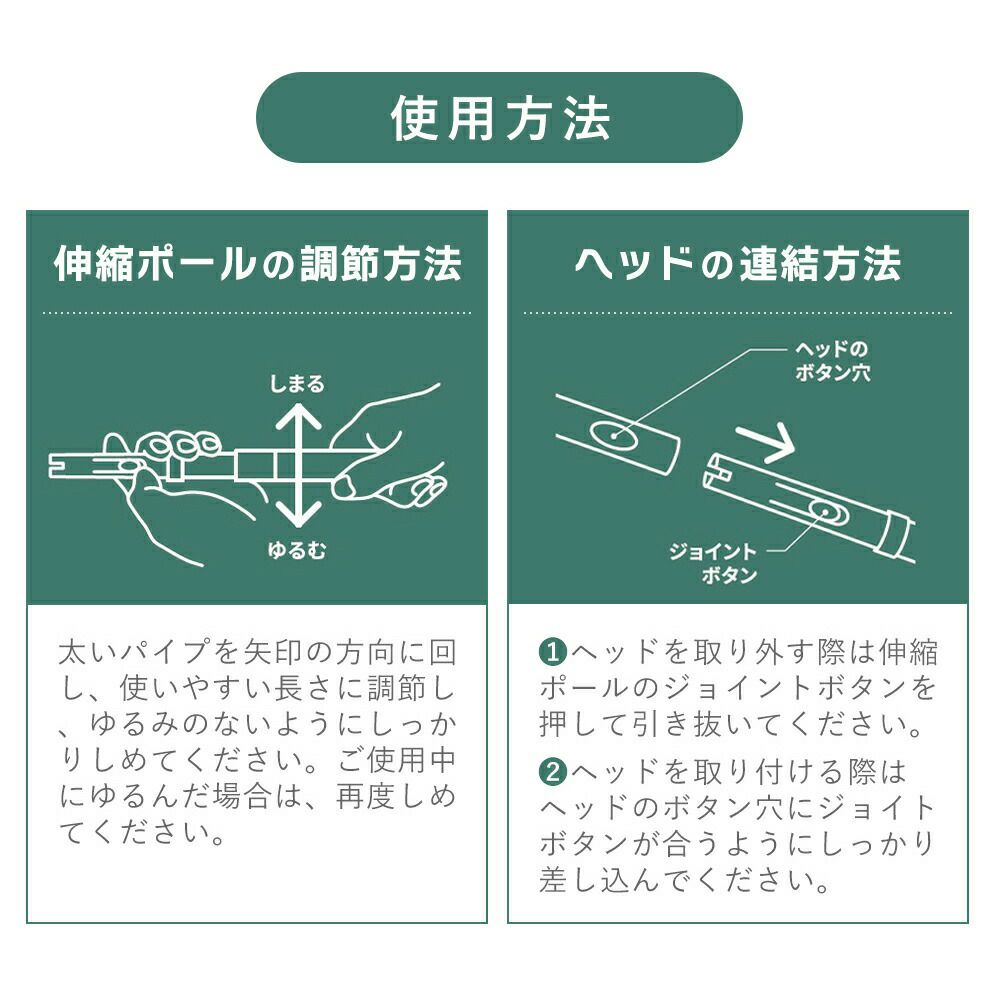 使用方法

伸縮ポールの調節方法

しまる

ゆるむ

太いパイプを矢印の方向に回し、使いやすい長さに調節し、ゆるみのないようにしっかりしめてください。ご使用中にゆるんだ場合は、再度しめてください。

ヘッドの連結方法

ヘッドのボタン穴

ジョイントボタン

❶ヘッドを取り外す際は伸縮ポールのジョイントボタンを押して引き抜いてください。

❷ヘッドを取り付ける際はヘッドのボタン穴にジョイトボタンが合うようにしっかり差し込んでください。