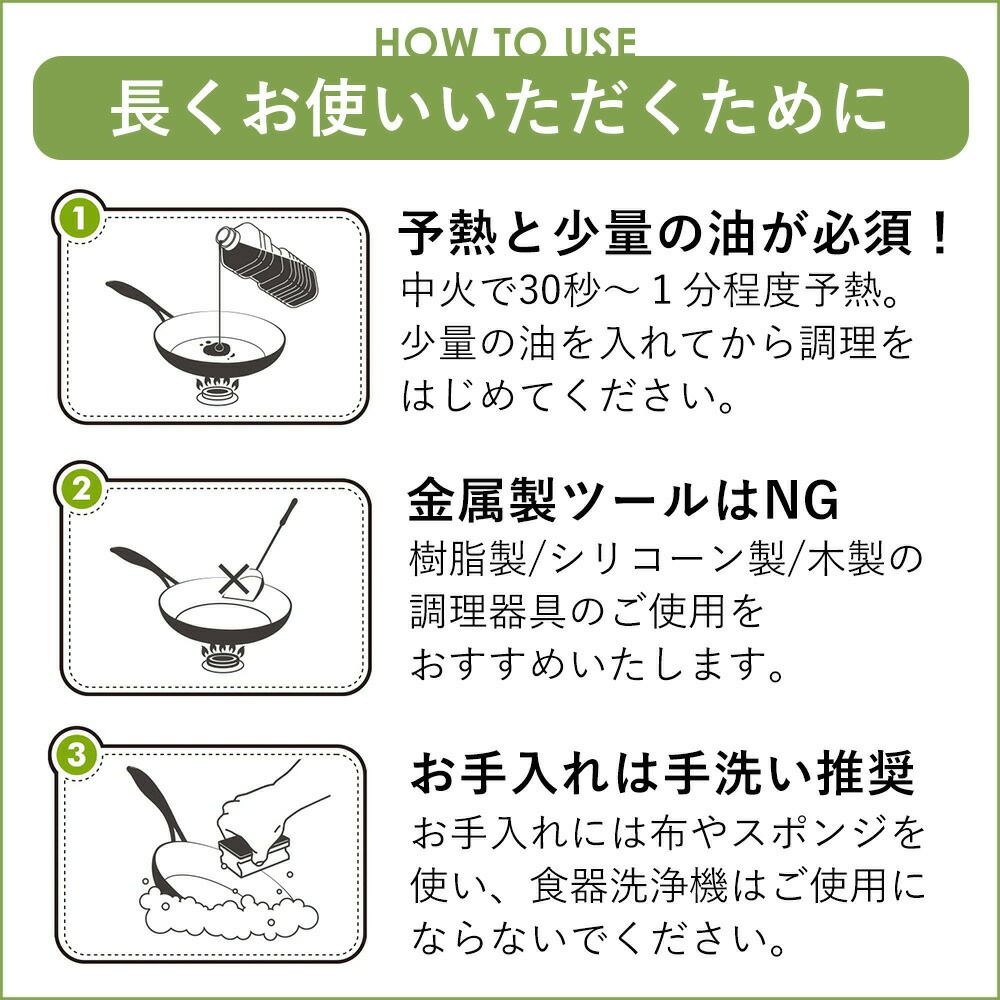 HOW TO USE

長くお使いいただくために

1

予熱と少量の油が必須！

中火で30秒～１分程度予熱。少量の油を入れてから調理をはじめてください。

2

金属製ツールはNG

樹脂製/シリコーン製/木製の調理器具のご使用をおすすめいたします。

3

お手入れは手洗い推奨

お手入れには布やスポンジを使い、食器洗浄機はご使用にならないでください。