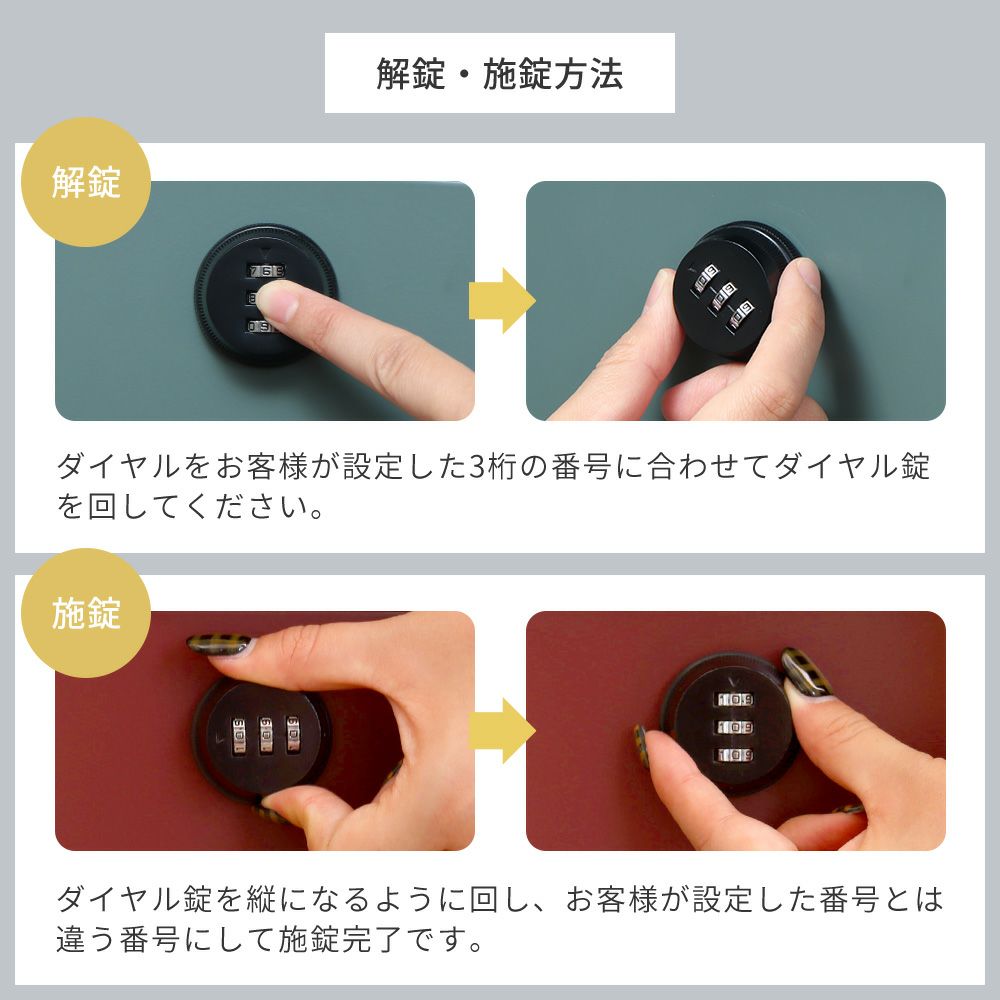 解錠・施錠方法

解錠

ダイヤルをお客様が設定した3桁の番号に合わせてダイヤル錠を回してください。

施錠

ダイヤル錠を縦になるように回し、お客様が設定した番号とは違う番号にして施錠完了です。