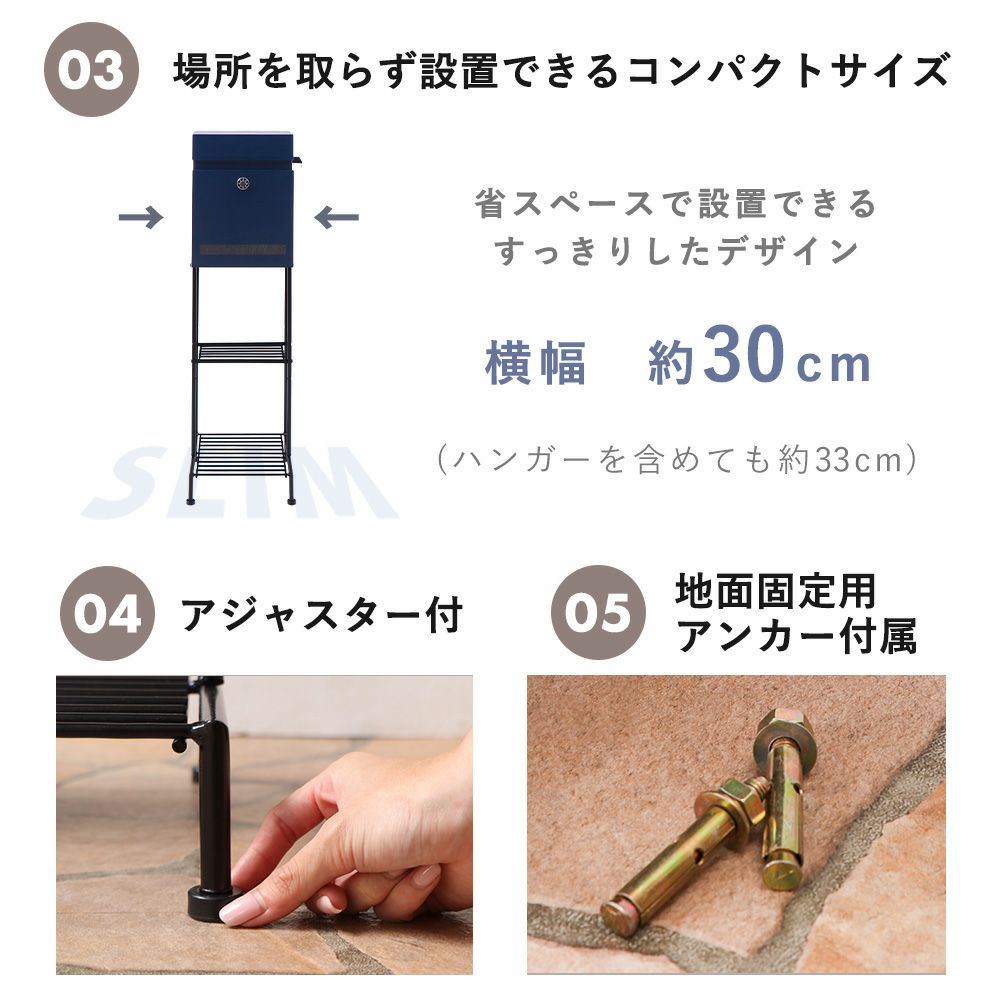 03 場所を取らず設置できるコンパクトサイズ

省スペースで設置できる
すっきりしたデザイン

横幅　約30cm

（ハンガーを含めても約33cm）

SLIM

04 アジャスター付

05 地面固定用
アンカー付属