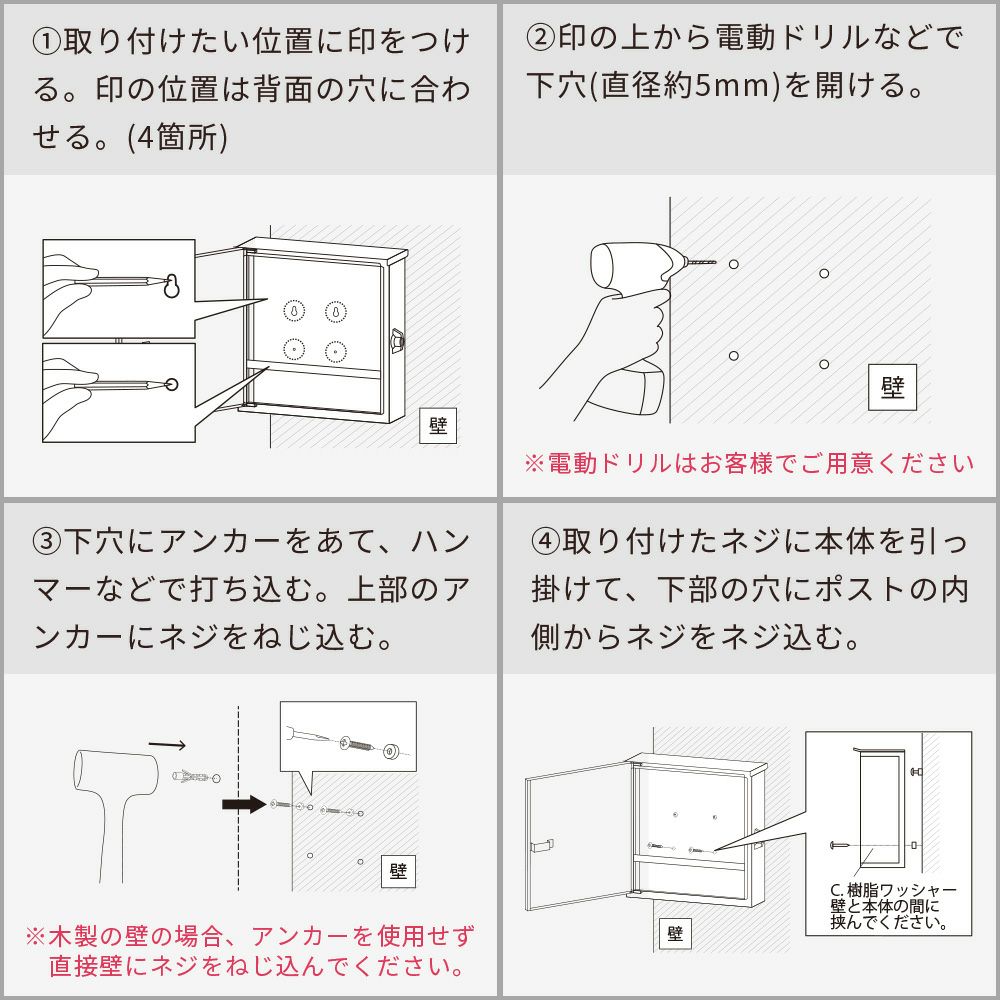 ①取り付けたい位置に印をつける。印の位置は背面の穴に合わせる。(4箇所)

壁

②印の上から電動ドリルなどで下穴(直径約5mm)を開ける。

壁

※電動ドリルはお客様でご用意ください

③下穴にアンカーをあて、ハンマーなどで打ち込む。上部のアンカーにネジをねじ込む。

壁

※木製の壁の場合、アンカーを使用せず直接壁にネジをねじ込んでください。

④取り付けたネジに本体を引っ掛けて、下部の穴にポストの内側からネジをネジ込む。

壁

C. 樹脂ワッシャー
壁と本体の間に挟んでください。