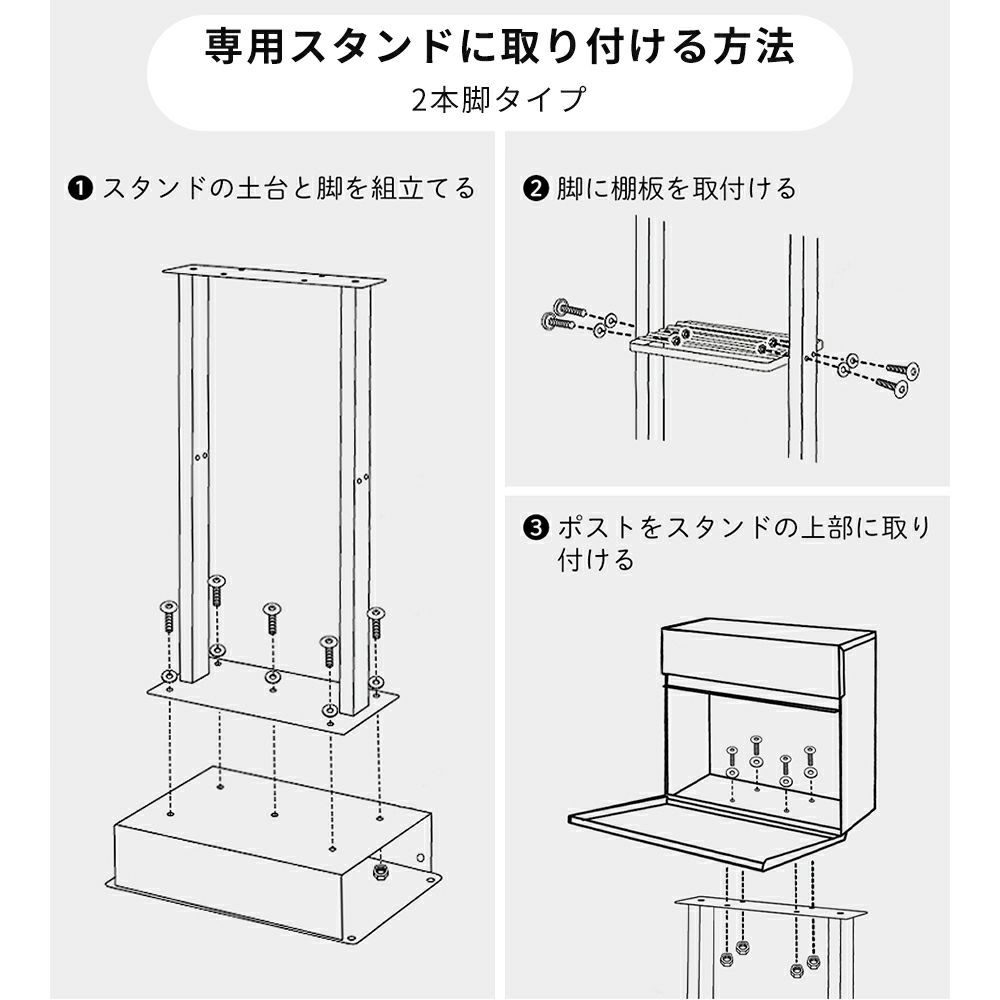 専用スタンドに取り付ける方法
2本脚タイプ

❶ スタンドの土台と脚を組立てる

❷ 脚に棚板を取付ける

❸ ポストをスタンドの上部に取り付ける