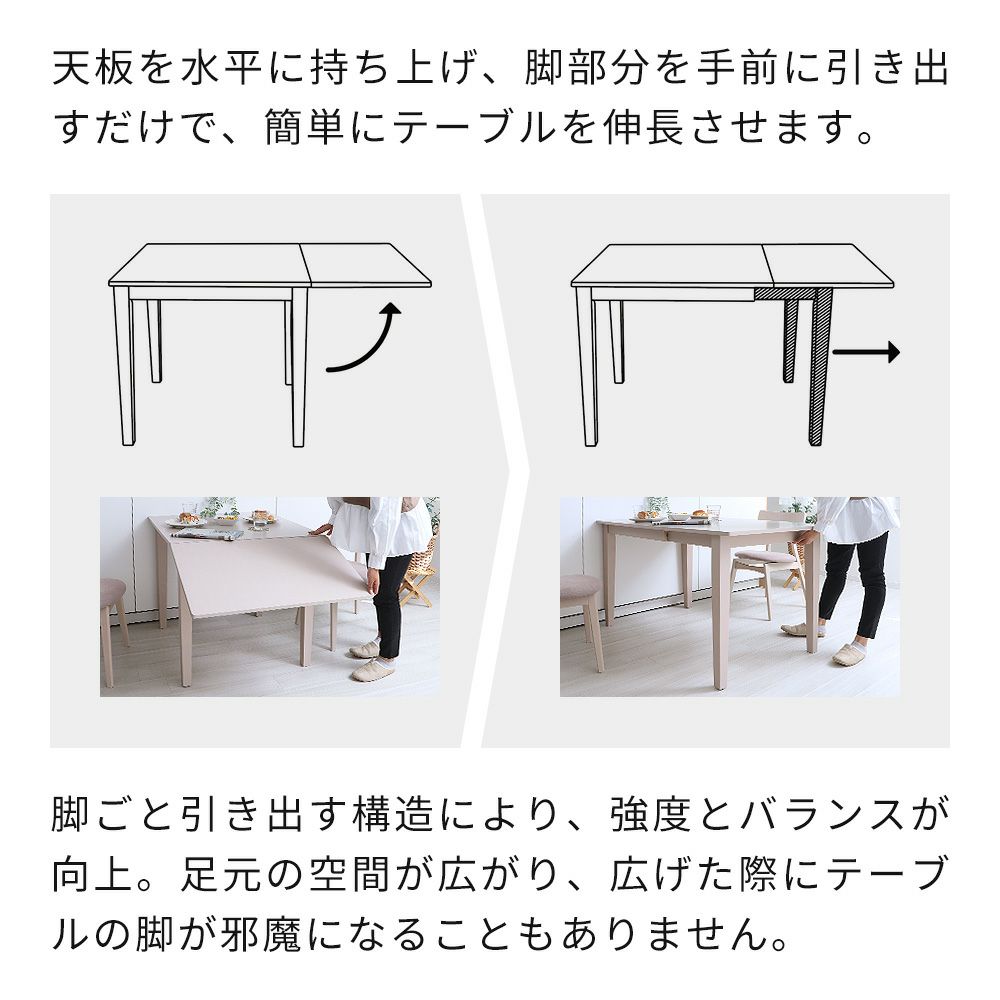 天板を水平に持ち上げ、脚部分を手前に引き出すだけで、簡単にテーブルを伸長させます。

脚ごと引き出す構造により、強度とバランスが向上。足元の空間が広がり、広げた際にテーブルの脚が邪魔になることもありません。