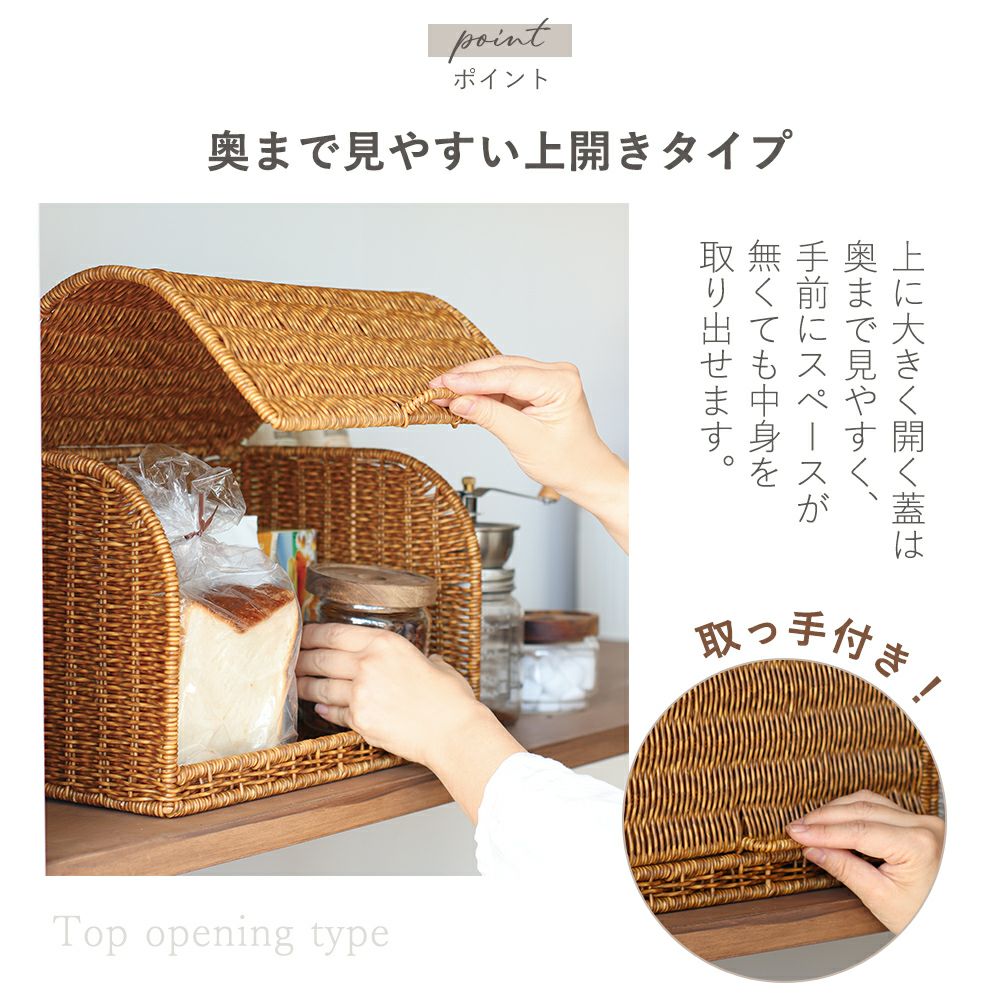 point
ポイント

奥まで見やすい上開きタイプ

上に大きく開く蓋は奥まで見やすく、手前にスペースが無くても中身を取り出せます。

取っ手付き！

Top opening type