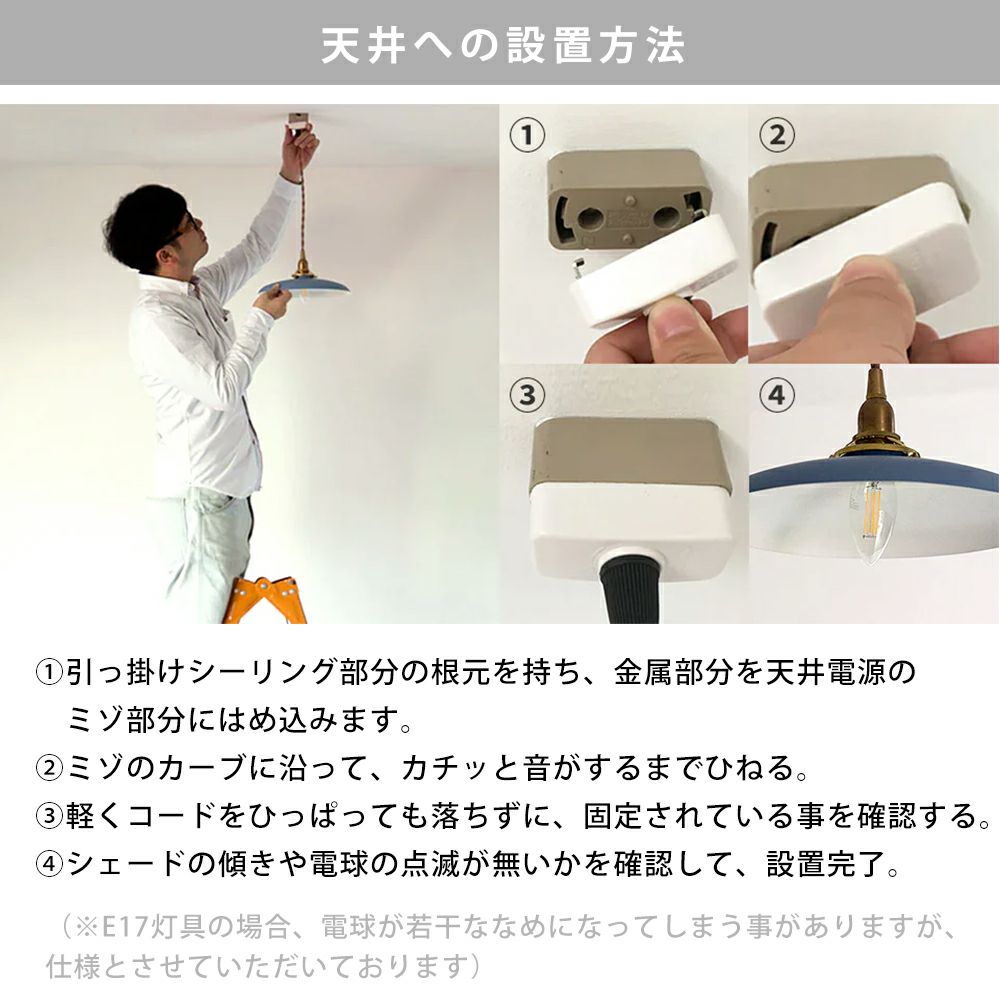 天井への設置方法

①

②

③

④

①引っ掛けシーリング部分の根元を持ち、金属部分を天井電源のミゾ部分にはめ込みます。
②ミゾのカーブに沿って、カチッと音がするまでひねる。
③軽くコードをひっぱっても落ちずに、固定されている事を確認する。
④シェードの傾きや電球の点滅が無いかを確認して、設置完了。

（※E17灯具の場合、電球が若干ななめになってしまう事がありますが、仕様とさせていただいております）