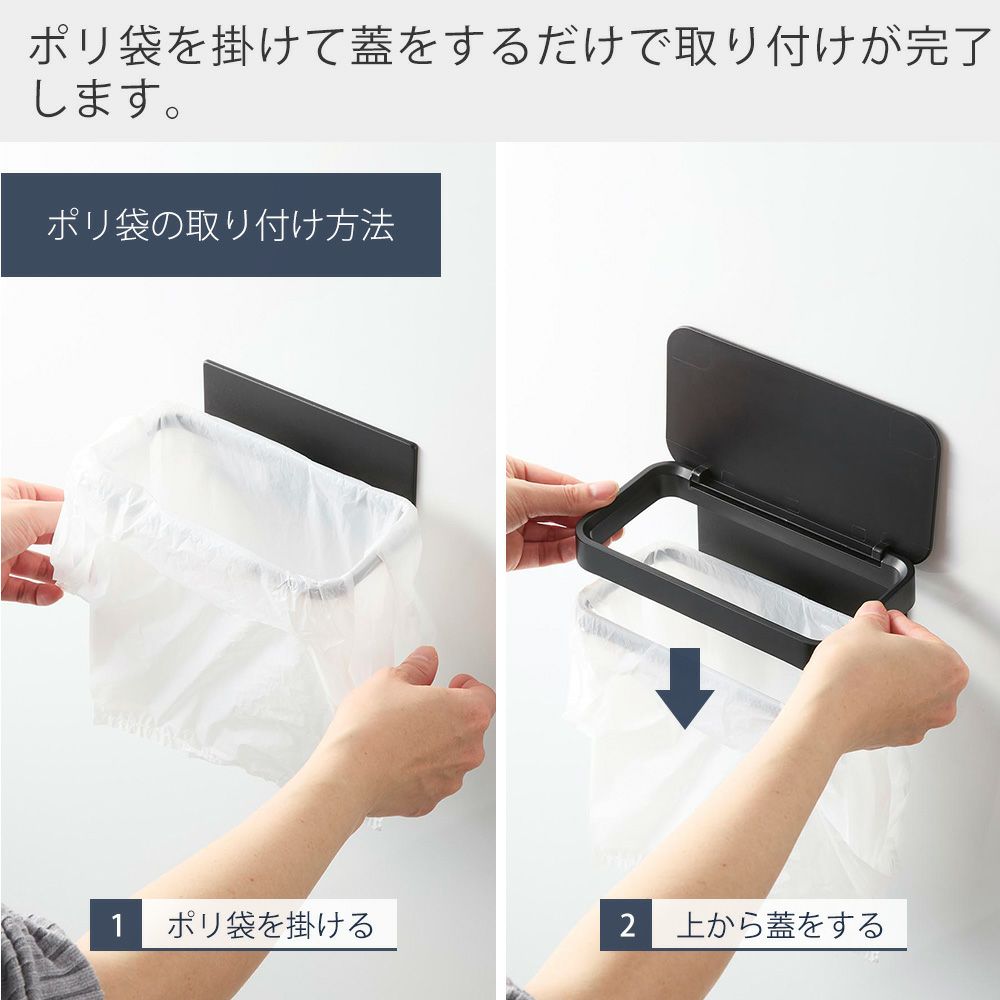 ポリ袋を掛けて蓋をするだけで取り付けが完了します。

ポリ袋の取り付け方法

1 ポリ袋を掛ける

2 上から蓋をする