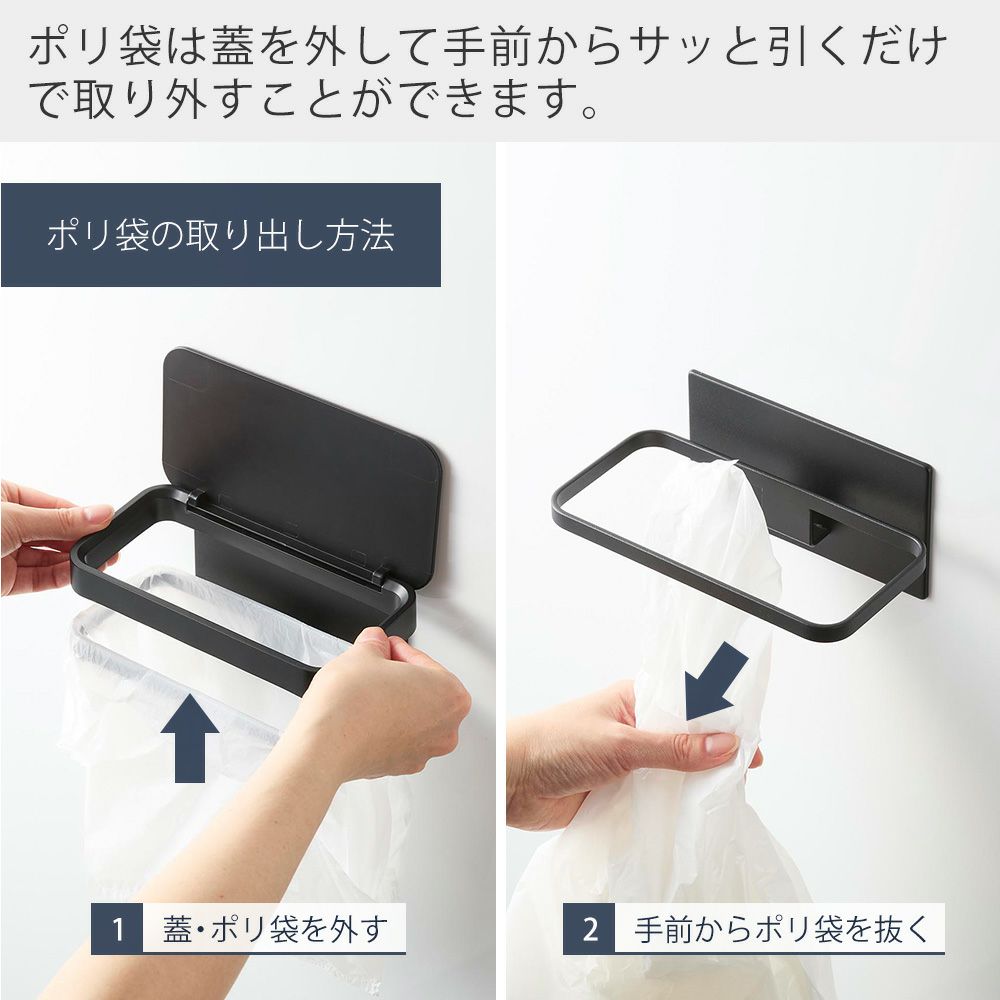 ポリ袋は蓋を外して手前からサッと引くだけで取り外すことができます。

ポリ袋の取り出し方法

1 蓋・ポリ袋を外す

2 手前からポリ袋を抜く